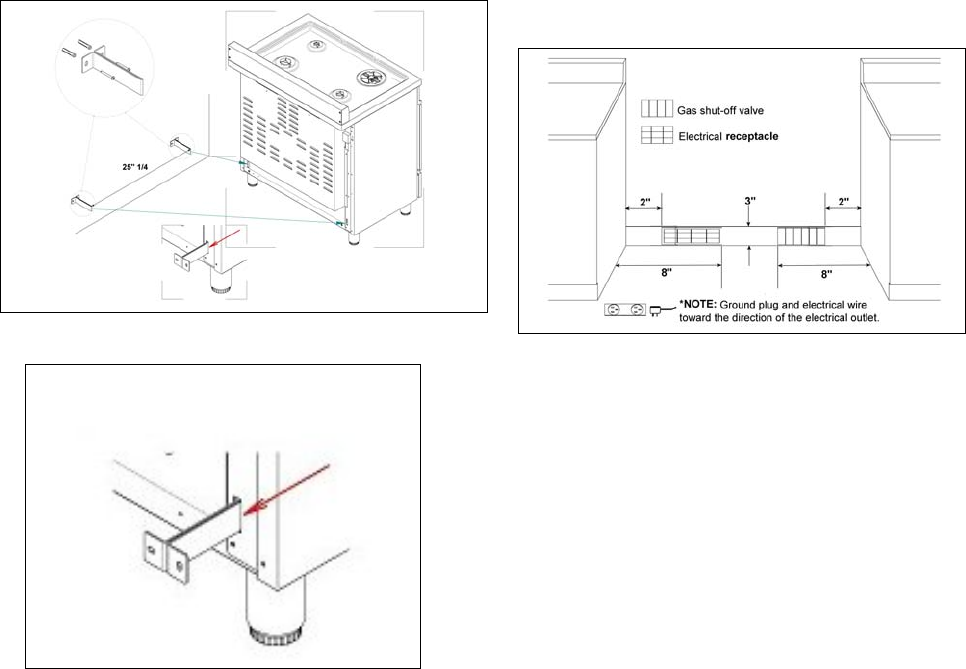 25" 1/4

Gas shut-off valve

Electrical receptacle

2"

3"

2"

8"

8"

*NOTE: Ground plug and electrical wire toward the direction of the electrical outlet.