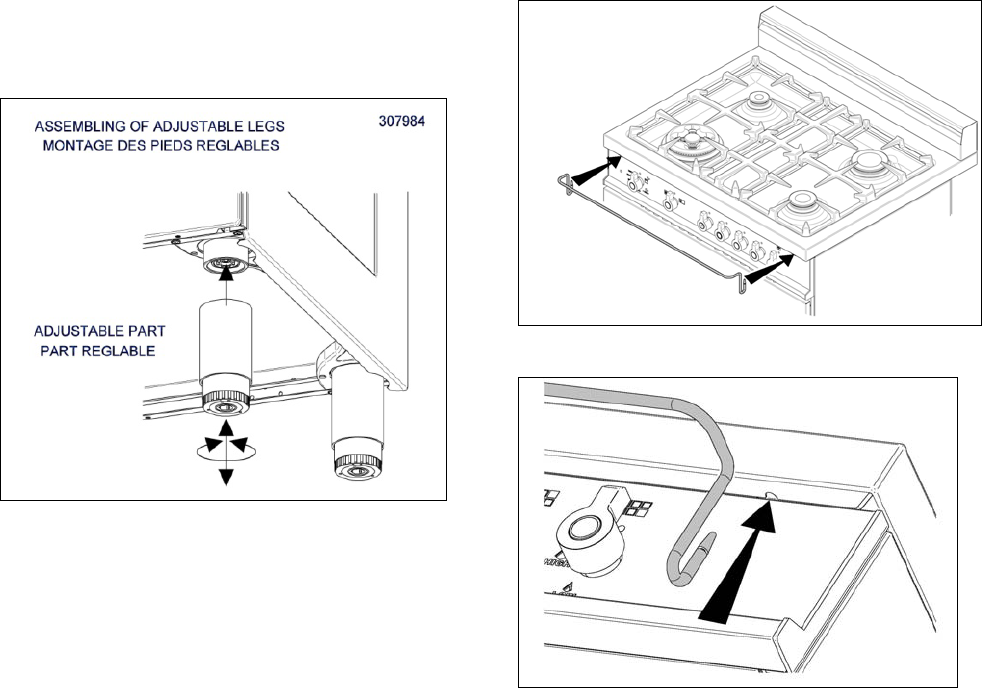 ASSEMBLING OF ADJUSTABLE LEGS
MONTAGE DES PIEDS REGLABLES

307984

ADJUSTABLE PART
PART REGLABLE