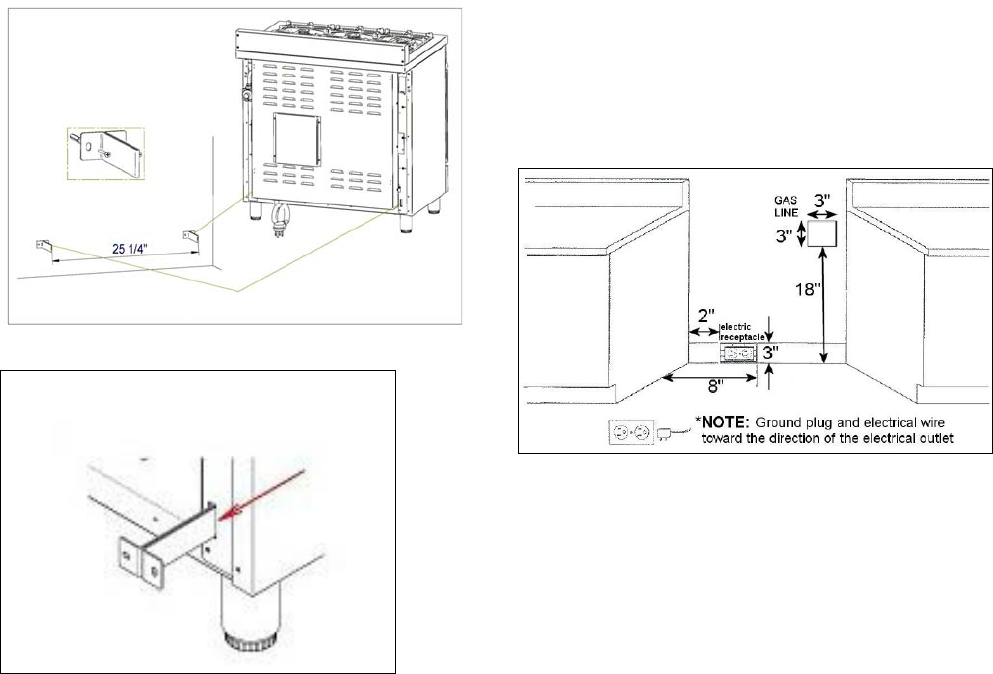 25 1/4"

GAS LINE
3"
3"
18"
2"
electric receptacle
3"
8"
*NOTE: Ground plug and electrical wire toward the direction of the electrical outlet