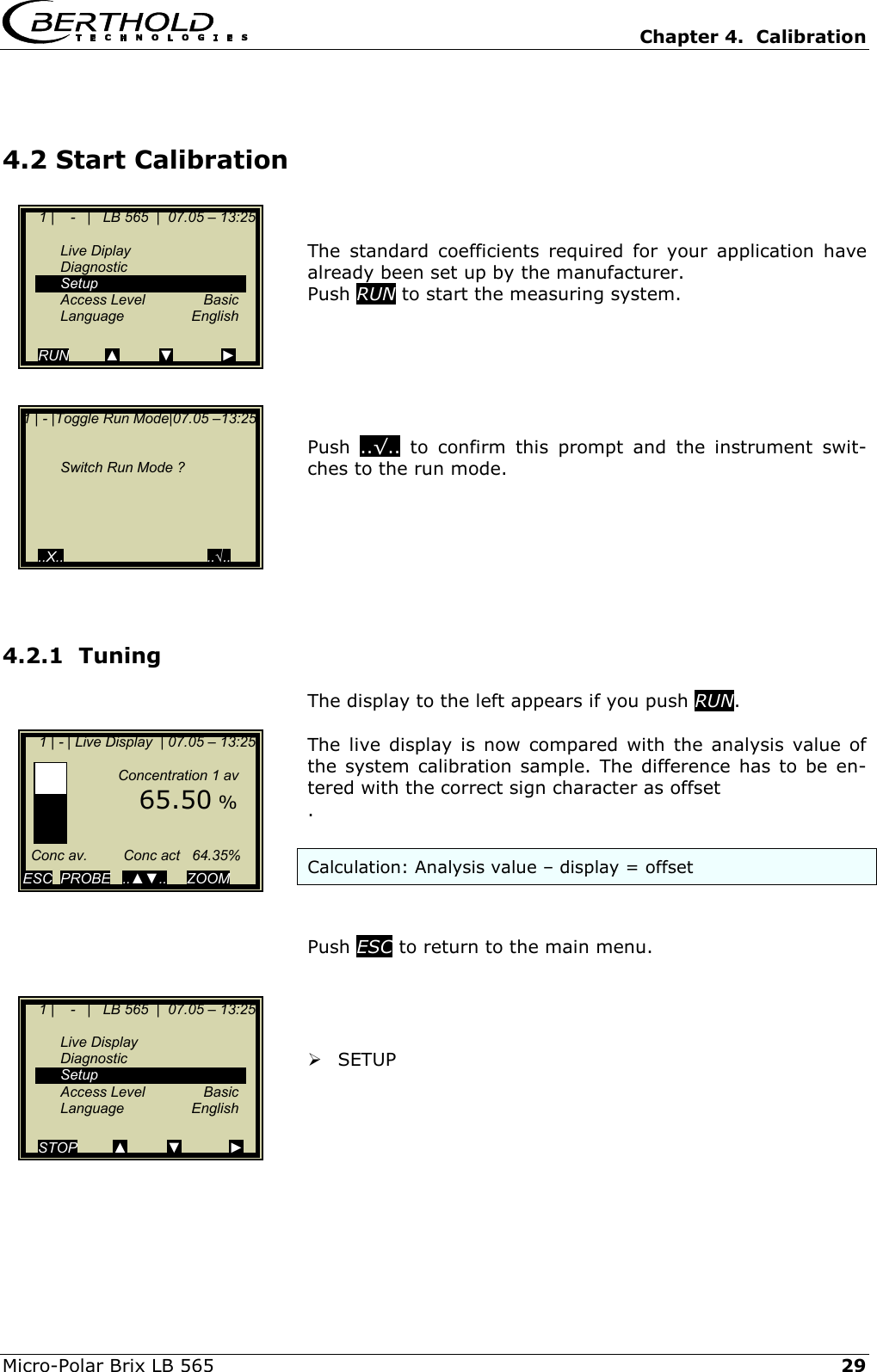 BERTHOLD TECHNOLOGIES

Chapter 4. Calibration

4.2 Start Calibration

1 | - | LB 565 | 07.05 – 13:25

Live Diplay
Diagnostic
Setup
Access Level Basic
Language English

RUN ▲ ▼ ►

The standard coefficients required for your application have already been set up by the manufacturer.
Push RUN to start the measuring system.

1 | - |Toggle Run Mode|07.05 –13:25

Switch Run Mode ?

..X.. ..√..

Push ..√.. to confirm this prompt and the instrument switches to the run mode.

4.2.1 Tuning

The display to the left appears if you push RUN.

1 | - | Live Display | 07.05 – 13:25

Concentration 1 av
65.50 %

Conc av. Conc act 64.35%
ESC PROBE ..▲▼.. ZOOM

The live display is now compared with the analysis value of the system calibration sample. The difference has to be entered with the correct sign character as offset
.

Calculation: Analysis value – display = offset

Push ESC to return to the main menu.

1 | - | LB 565 | 07.05 – 13:25

Live Display
Diagnostic
Setup
Access Level Basic
Language English

STOP ▲ ▼ ►

➢ SETUP

Micro-Polar Brix LB 565

29