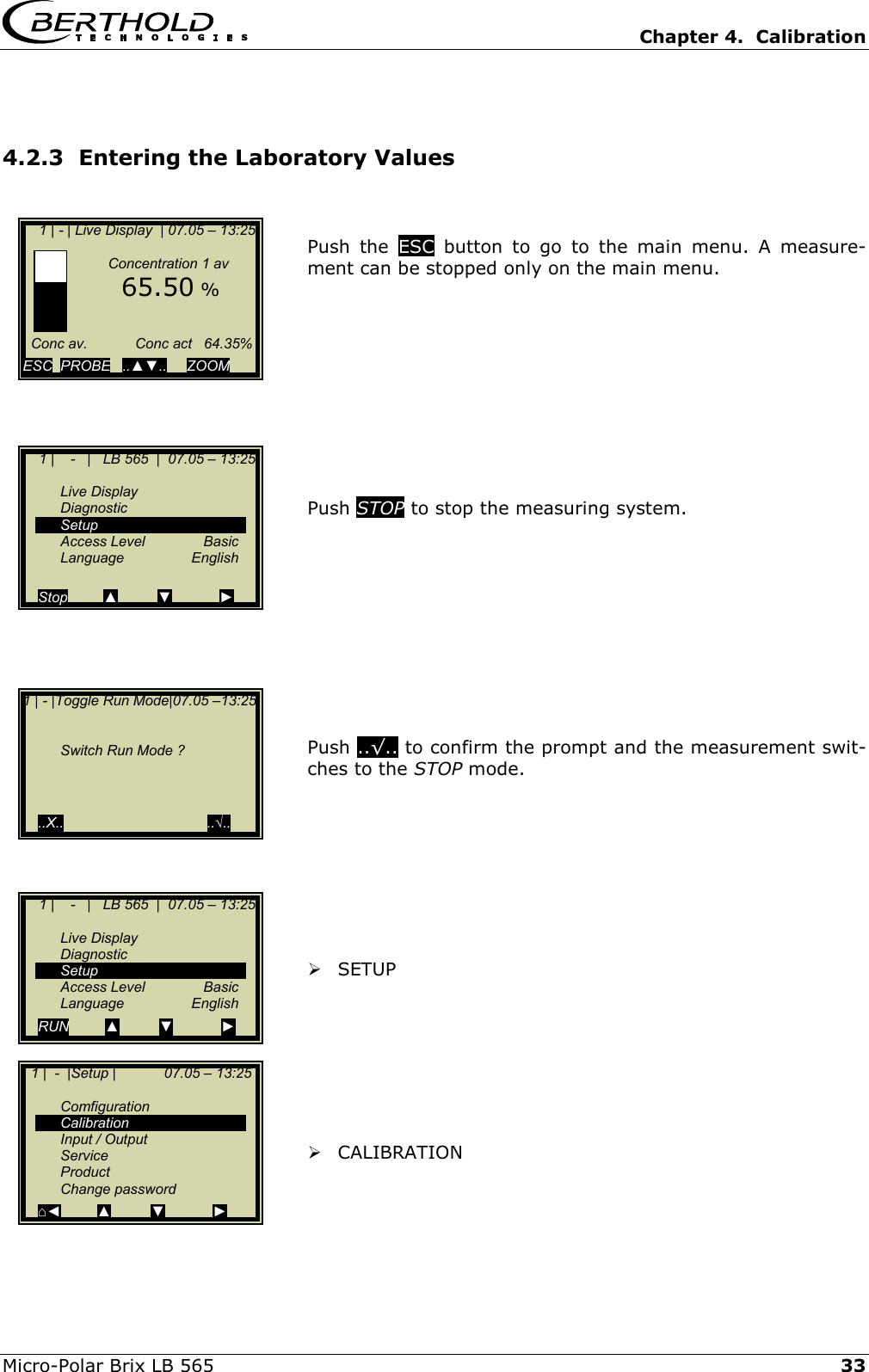 BERTHOLD TECHNOLOGIES

Chapter 4. Calibration

4.2.3 Entering the Laboratory Values

1 | - | Live Display | 07.05 – 13:25

Concentration 1 av

65.50 %

Conc av. Conc act 64.35%

ESC PROBE ..▲▼.. ZOOM

Push the ESC button to go to the main menu. A measurement can be stopped only on the main menu.

1 | - | LB 565 | 07.05 – 13:25

Live Display
Diagnostic
Setup
Access Level Basic
Language English

Stop ▲ ▼ ►

Push STOP to stop the measuring system.

1 | - |Toggle Run Mode|07.05 –13:25

Switch Run Mode ?

..X.. ..√..

Push ..√.. to confirm the prompt and the measurement switches to the STOP mode.

1 | - | LB 565 | 07.05 – 13:25

Live Display
Diagnostic
Setup
Access Level Basic
Language English

RUN ▲ ▼ ►

➢ SETUP

1 | - |Setup | 07.05 – 13:25

Comfiguration
Calibration
Input / Output
Service
Product
Change password

⌂◄ ▲ ▼ ►

➢ CALIBRATION

Micro-Polar Brix LB 565

33