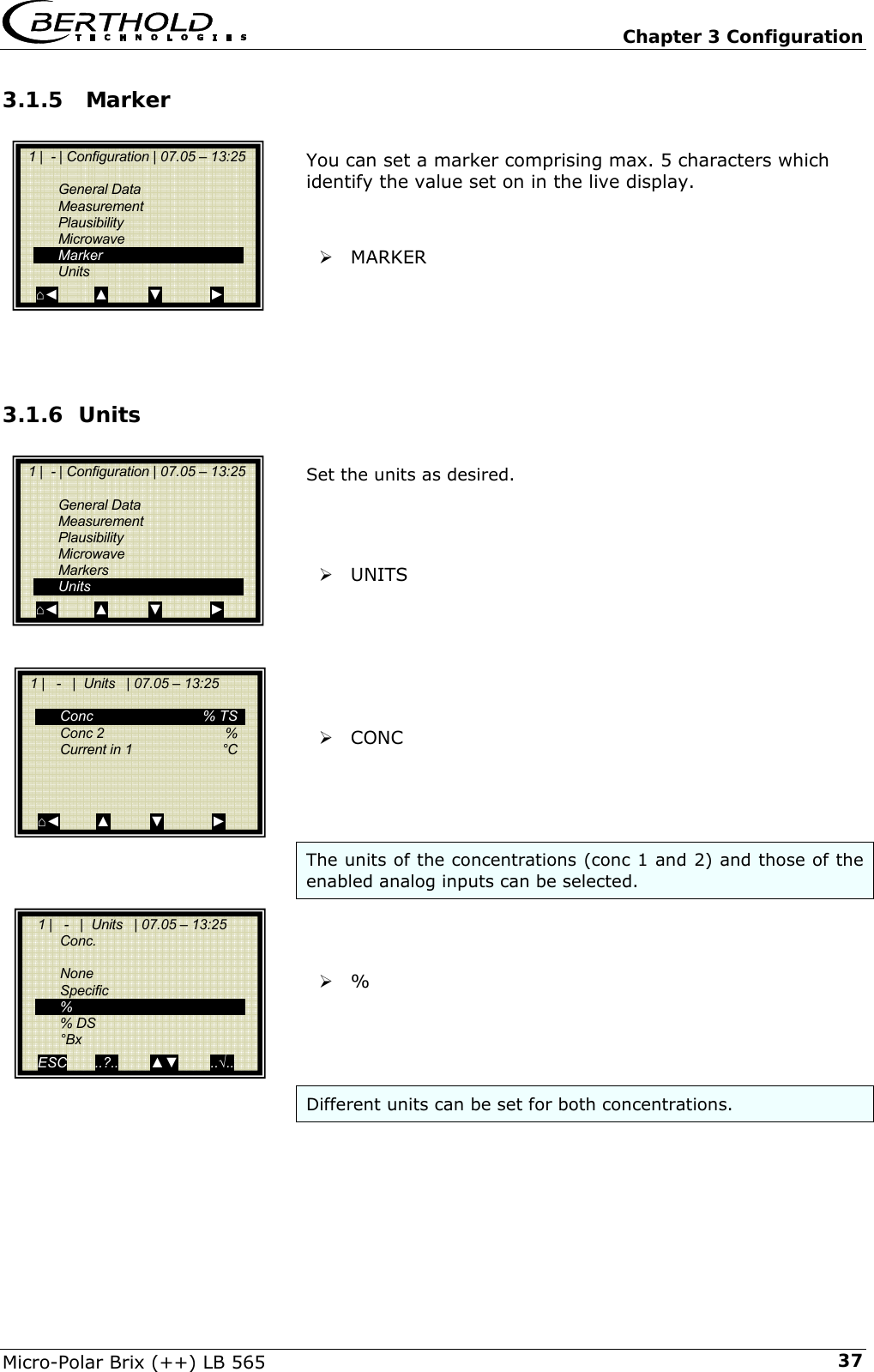 BERTHOLD TECHNOLOGIES

Chapter 3 Configuration

3.1.5 Marker

1 | - | Configuration | 07.05 – 13:25

General Data
Measurement
Plausibility
Microwave
Marker
Units

⌂◄ ▲ ▼ ►

You can set a marker comprising max. 5 characters which identify the value set on in the live display.

➢ MARKER

3.1.6 Units

1 | - | Configuration | 07.05 – 13:25

General Data
Measurement
Plausibility
Microwave
Markers
Units

⌂◄ ▲ ▼ ►

Set the units as desired.

➢ UNITS

1 | - | Units | 07.05 – 13:25

Conc % TS
Conc 2 %
Current in 1 °C

⌂◄ ▲ ▼ ►

➢ CONC

The units of the concentrations (conc 1 and 2) and those of the enabled analog inputs can be selected.

1 | - | Units | 07.05 – 13:25
Conc.

None
Specific
%
% DS
°Bx

ESC ..?.. ▲▼ ..√..

➢ %

Different units can be set for both concentrations.

Micro-Polar Brix (++) LB 565

37