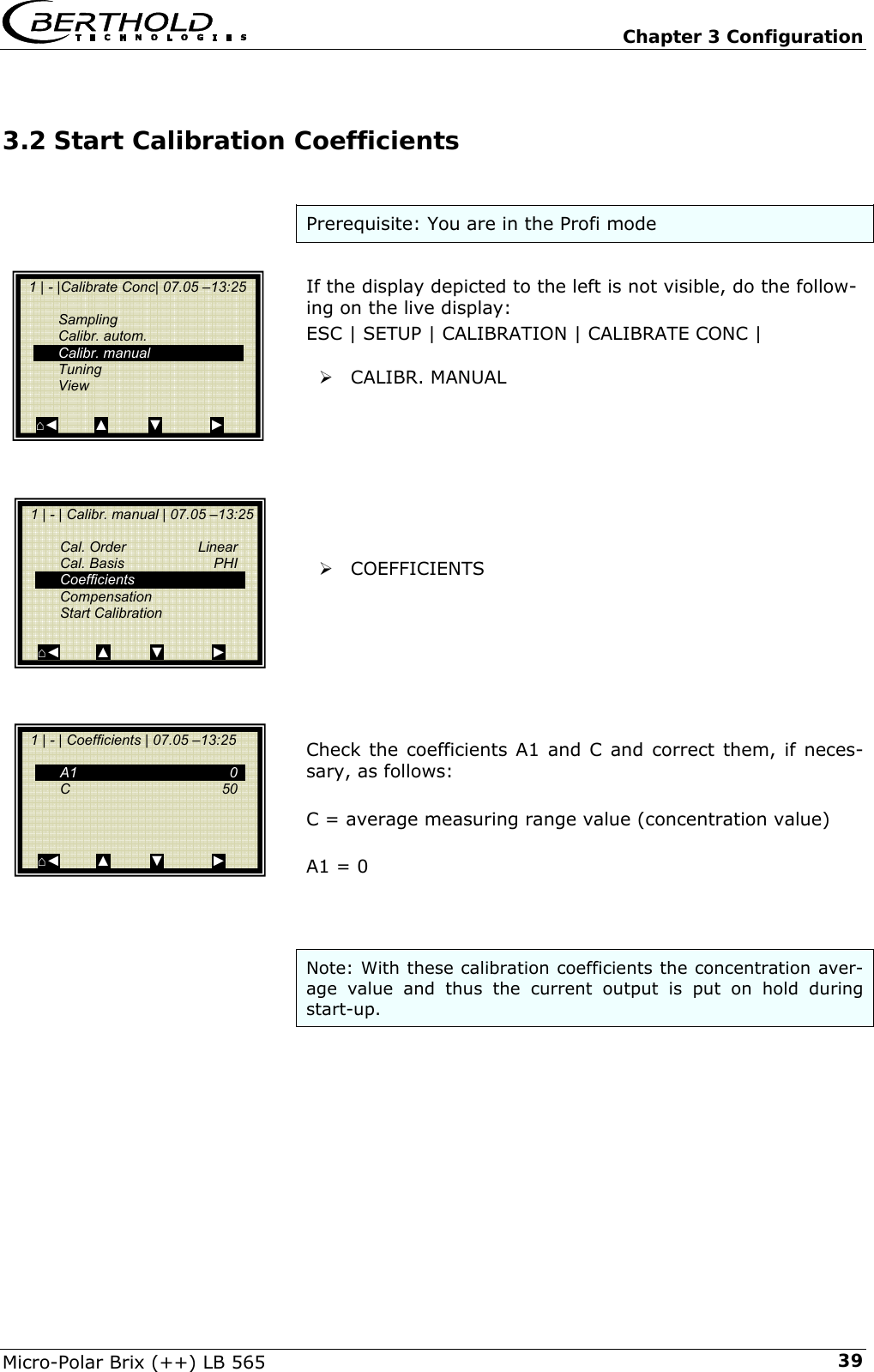 BERTHOLD TECHNOLOGIES

Chapter 3 Configuration

3.2 Start Calibration Coefficients

Prerequisite: You are in the Profi mode

1 | - |Calibrate Conc| 07.05 –13:25

Sampling
Calibr. autom.
Calibr. manual
Tuning
View

⌂◄ ▲ ▼ ►

If the display depicted to the left is not visible, do the following on the live display:

ESC | SETUP | CALIBRATION | CALIBRATE CONC |

➢ CALIBR. MANUAL

1 | - | Calibr. manual | 07.05 –13:25

Cal. Order Linear
Cal. Basis PHI
Coefficients
Compensation
Start Calibration

⌂◄ ▲ ▼ ►

➢ COEFFICIENTS

1 | - | Coefficients | 07.05 –13:25

A1 0
C 50

⌂◄ ▲ ▼ ►

Check the coefficients A1 and C and correct them, if necessary, as follows:

C = average measuring range value (concentration value)

A1 = 0

Note: With these calibration coefficients the concentration average value and thus the current output is put on hold during start-up.

Micro-Polar Brix (++) LB 565

39