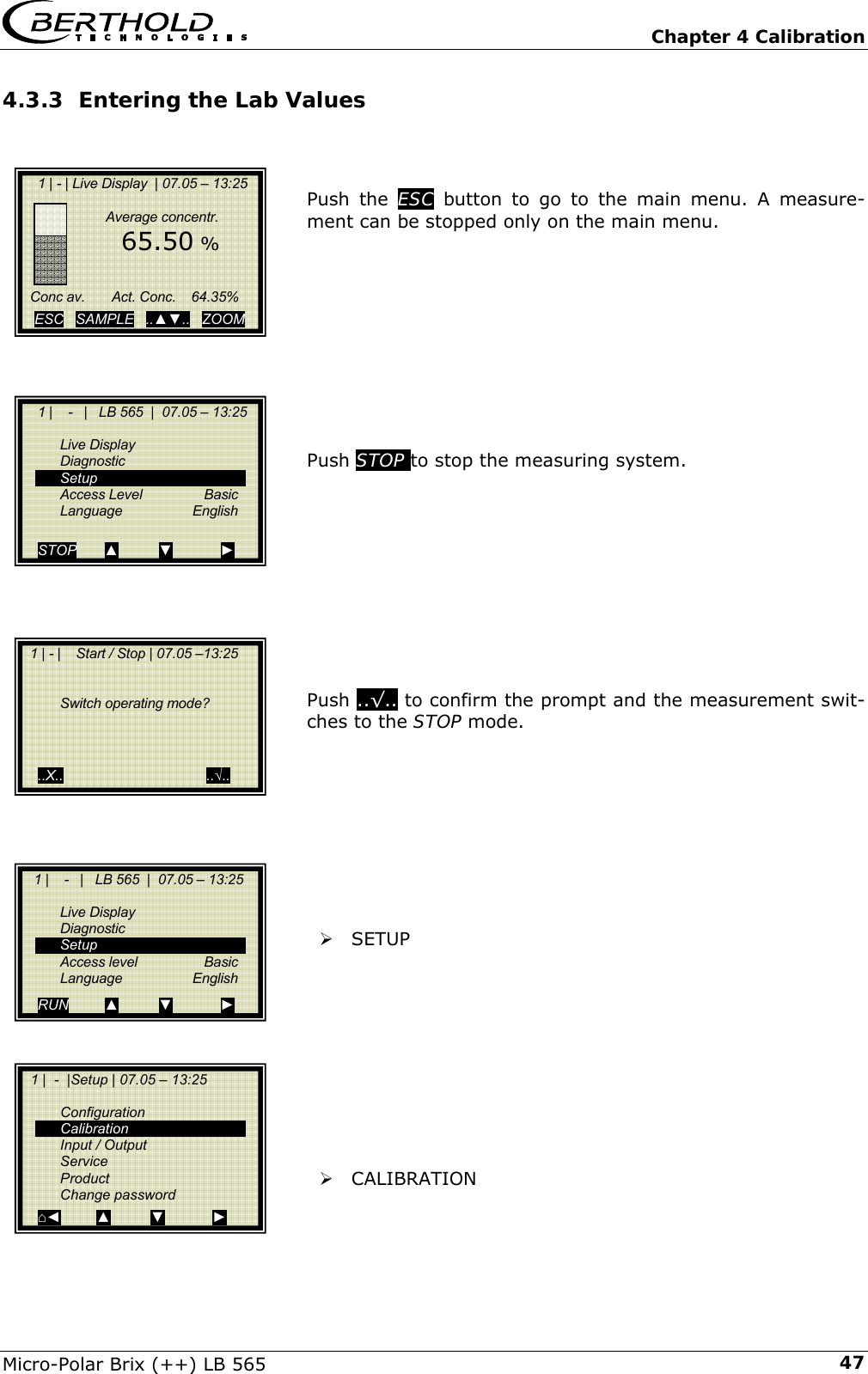 BERTHOLD TECHNOLOGIES

Chapter 4 Calibration

4.3.3 Entering the Lab Values

1 | - | Live Display | 07.05 – 13:25

Average concentr.

65.50 %

Conc av. Act. Conc. 64.35%

ESC SAMPLE ..▲▼.. ZOOM

Push the ESC button to go to the main menu. A measurement can be stopped only on the main menu.

1 | - | LB 565 | 07.05 – 13:25

Live Display
Diagnostic
Setup
Access Level Basic
Language English

STOP ▲ ▼ ►

Push STOP to stop the measuring system.

1 | - | Start / Stop | 07.05 –13:25

Switch operating mode?

..X.. ..√..

Push ..√.. to confirm the prompt and the measurement switches to the STOP mode.

1 | - | LB 565 | 07.05 – 13:25

Live Display
Diagnostic
Setup
Access level Basic
Language English

RUN ▲ ▼ ►

➢ SETUP

1 | - |Setup | 07.05 – 13:25

Configuration
Calibration
Input / Output
Service
Product
Change password

⌂◄ ▲ ▼ ►

➢ CALIBRATION

Micro-Polar Brix (++) LB 565

47