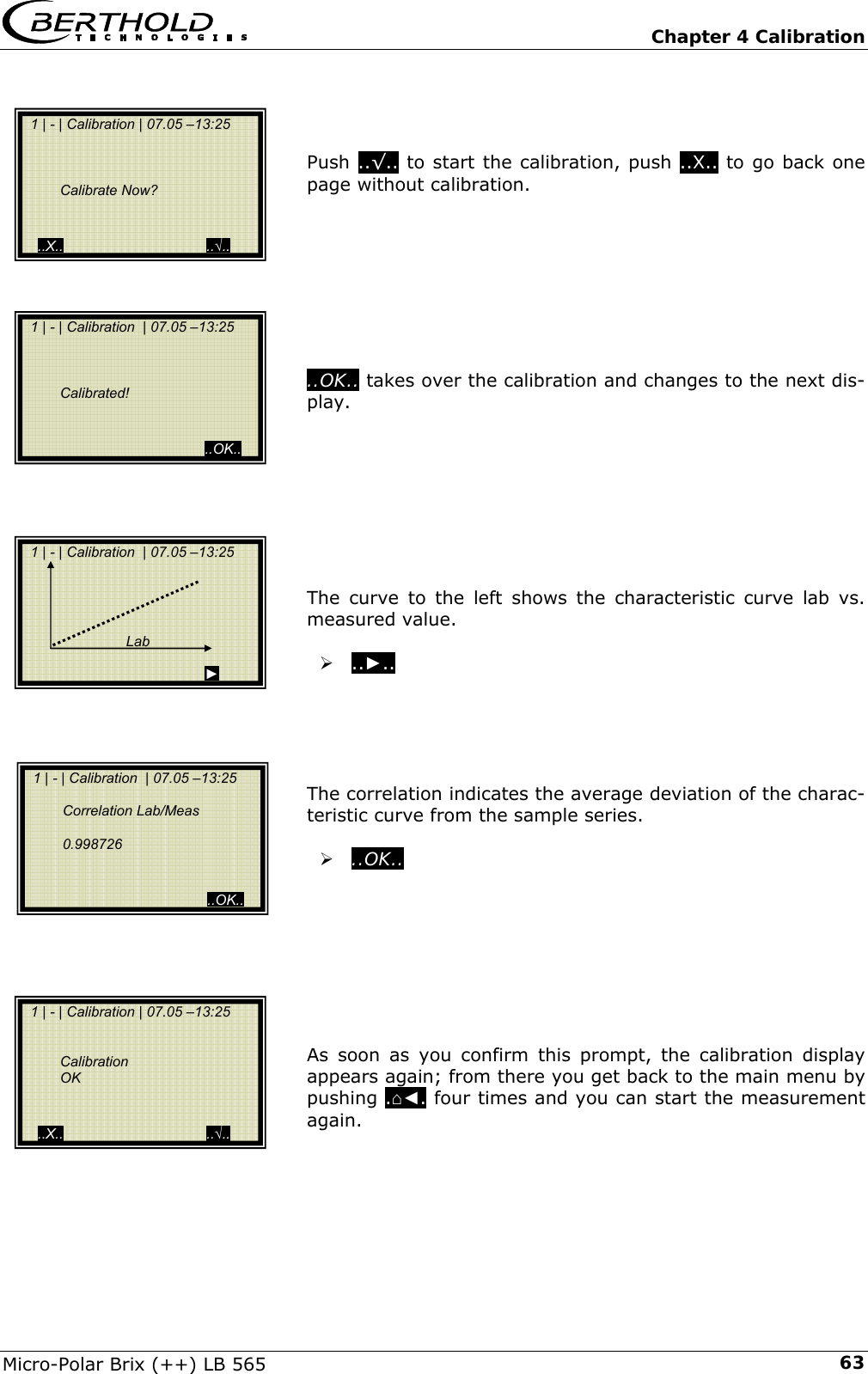 BERTHOLD TECHNOLOGIES

Chapter 4 Calibration

1 | - | Calibration | 07.05 –13:25

Calibrate Now?

..X..

..√..

Push ..√.. to start the calibration, push ..X.. to go back one page without calibration.

1 | - | Calibration | 07.05 –13:25

Calibrated!

..OK..

..OK.. takes over the calibration and changes to the next display.

1 | - | Calibration | 07.05 –13:25

Lab

▶

The curve to the left shows the characteristic curve lab vs. measured value.

➢ ..▶..

1 | - | Calibration | 07.05 –13:25

Correlation Lab/Meas

0.998726

..OK..

The correlation indicates the average deviation of the characteristic curve from the sample series.

➢ ..OK..

1 | - | Calibration | 07.05 –13:25

Calibration
OK

..X..

..√..

As soon as you confirm this prompt, the calibration display appears again; from there you get back to the main menu by pushing .⌂◀. four times and you can start the measurement again.

Micro-Polar Brix (++) LB 565

63