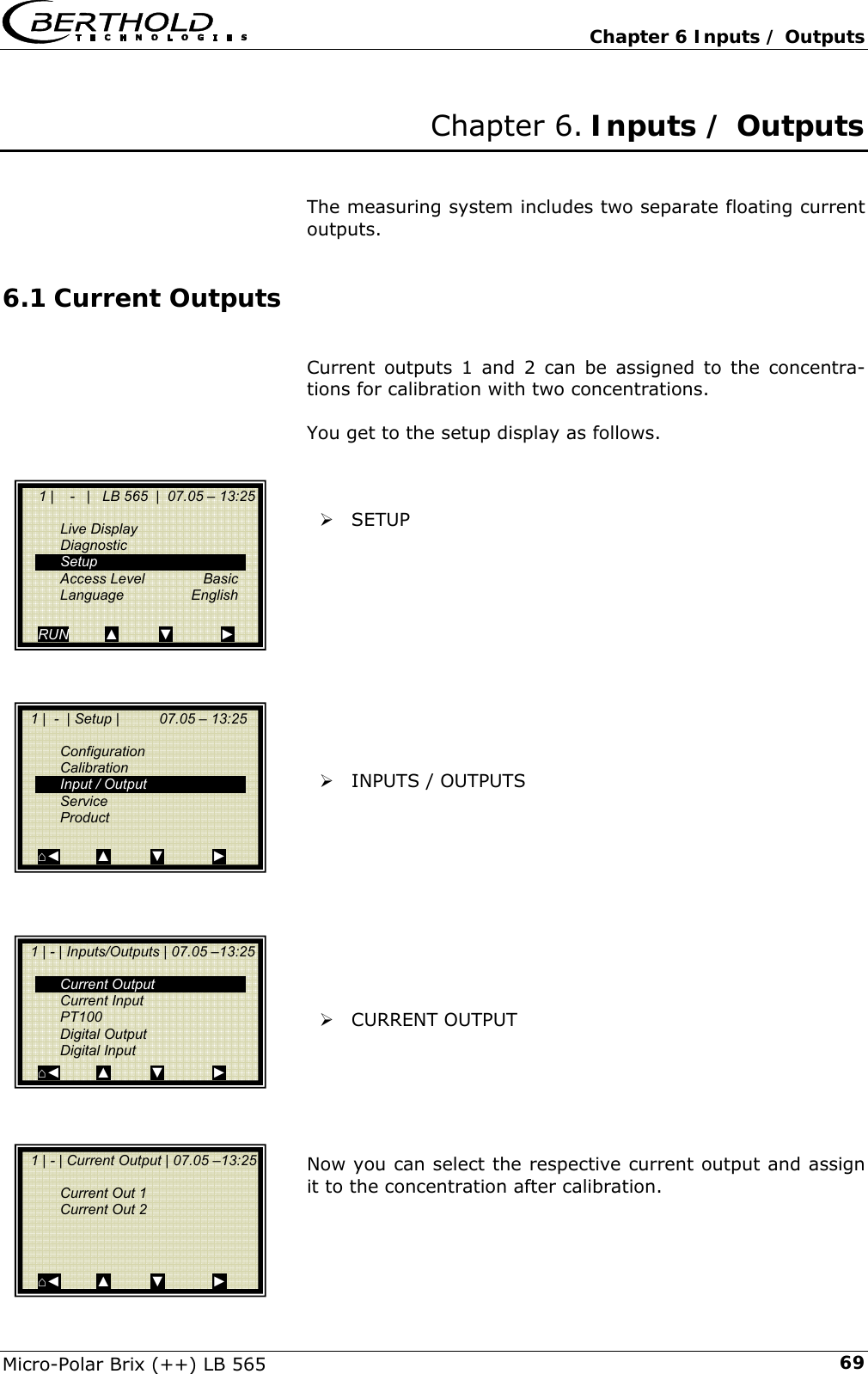 BERTHOLD TECHNOLOGIES

Chapter 6 Inputs / Outputs

Chapter 6. Inputs / Outputs

The measuring system includes two separate floating current outputs.

6.1 Current Outputs

Current outputs 1 and 2 can be assigned to the concentrations for calibration with two concentrations.

You get to the setup display as follows.

1 | - | LB 565 | 07.05 – 13:25

Live Display
Diagnostic
Setup
Access Level Basic
Language English

RUN ▲ ▼ ►

➢ SETUP

1 | - | Setup | 07.05 – 13:25

Configuration
Calibration
Input / Output
Service
Product

⌂◄ ▲ ▼ ►

➢ INPUTS / OUTPUTS

1 | - | Inputs/Outputs | 07.05 –13:25

Current Output
Current Input
PT100
Digital Output
Digital Input

⌂◄ ▲ ▼ ►

➢ CURRENT OUTPUT

1 | - | Current Output | 07.05 –13:25

Current Out 1
Current Out 2

⌂◄ ▲ ▼ ►

Now you can select the respective current output and assign it to the concentration after calibration.

Micro-Polar Brix (++) LB 565

69