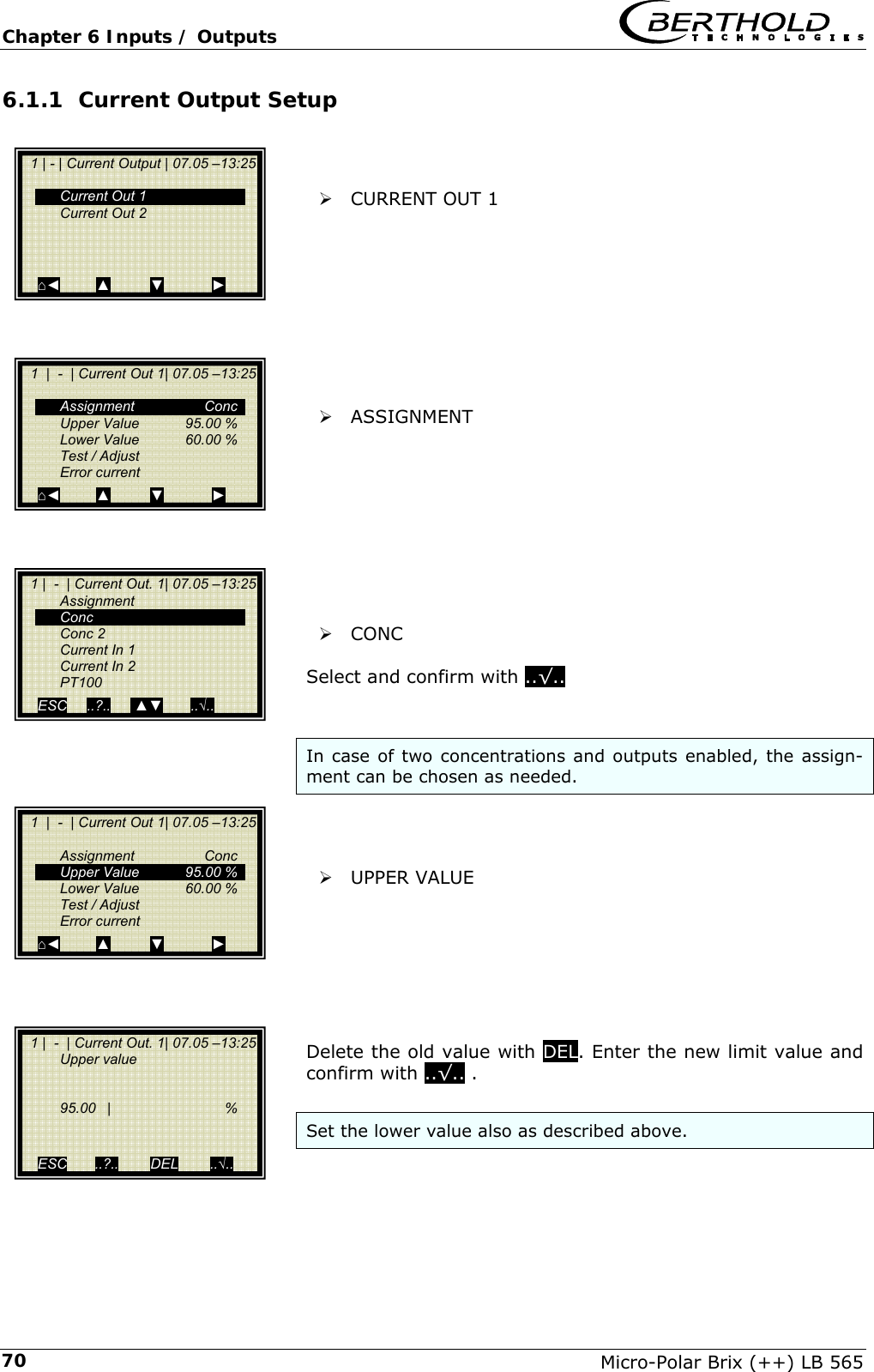 Chapter 6 Inputs / Outputs

BERTHOLD TECHNOLOGIES

6.1.1 Current Output Setup

1 | - | Current Output | 07.05 –13:25

Current Out 1
Current Out 2

⌂◄ ▲ ▼ ►

➢ CURRENT OUT 1

1 | - | Current Out 1| 07.05 –13:25

Assignment Conc
Upper Value 95.00 %
Lower Value 60.00 %
Test / Adjust
Error current

⌂◄ ▲ ▼ ►

➢ ASSIGNMENT

1 | - | Current Out. 1| 07.05 –13:25
Assignment
Conc
Conc 2
Current In 1
Current In 2
PT100

ESC ..?.. ▲▼ ..√..

➢ CONC

Select and confirm with ..√..

In case of two concentrations and outputs enabled, the assignment can be chosen as needed.

1 | - | Current Out 1| 07.05 –13:25

Assignment Conc
Upper Value 95.00 %
Lower Value 60.00 %
Test / Adjust
Error current

⌂◄ ▲ ▼ ►

➢ UPPER VALUE

1 | - | Current Out. 1| 07.05 –13:25
Upper value

95.00 | %

ESC ..?.. DEL ..√..

Delete the old value with DEL. Enter the new limit value and confirm with ..√.. .

Set the lower value also as described above.

70

Micro-Polar Brix (++) LB 565