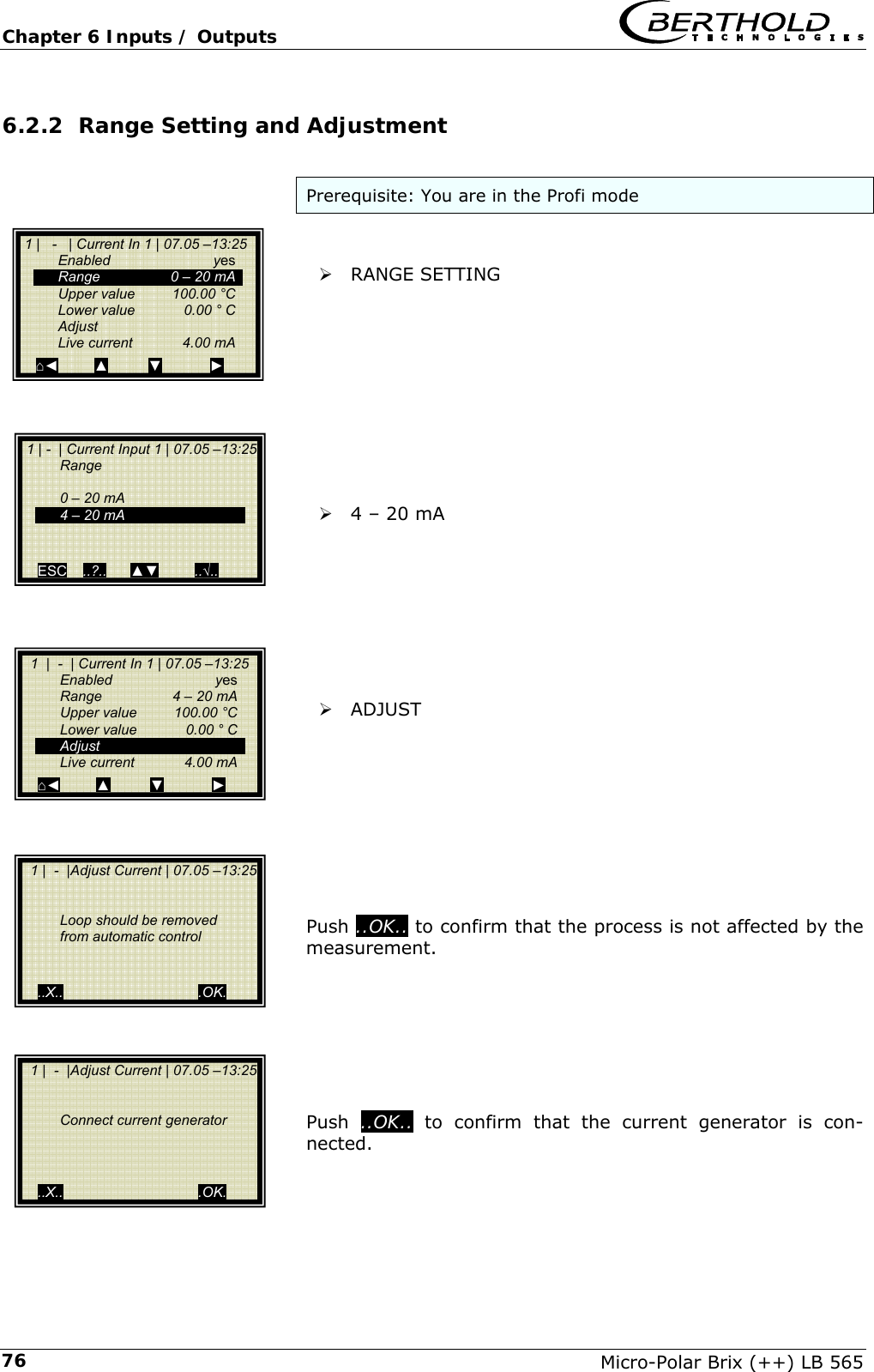 Chapter 6 Inputs / Outputs

BERTHOLD TECHNOLOGIES

6.2.2 Range Setting and Adjustment

Prerequisite: You are in the Profi mode

1 | - | Current In 1 | 07.05 –13:25
Enabled yes
Range 0 – 20 mA
Upper value 100.00 °C
Lower value 0.00 ° C
Adjust
Live current 4.00 mA
⌂◄ ▲ ▼ ►

➢ RANGE SETTING

1 | - | Current Input 1 | 07.05 –13:25
Range

0 – 20 mA
4 – 20 mA

ESC ..?.. ▲▼ ..√..

➢ 4 – 20 mA

1 | - | Current In 1 | 07.05 –13:25
Enabled yes
Range 4 – 20 mA
Upper value 100.00 °C
Lower value 0.00 ° C
Adjust
Live current 4.00 mA
⌂◄ ▲ ▼ ►

➢ ADJUST

1 | - |Adjust Current | 07.05 –13:25

Loop should be removed from automatic control

..X.. .OK.

Push ..OK.. to confirm that the process is not affected by the measurement.

1 | - |Adjust Current | 07.05 –13:25

Connect current generator

..X.. .OK.

Push ..OK.. to confirm that the current generator is connected.

76

Micro-Polar Brix (++) LB 565