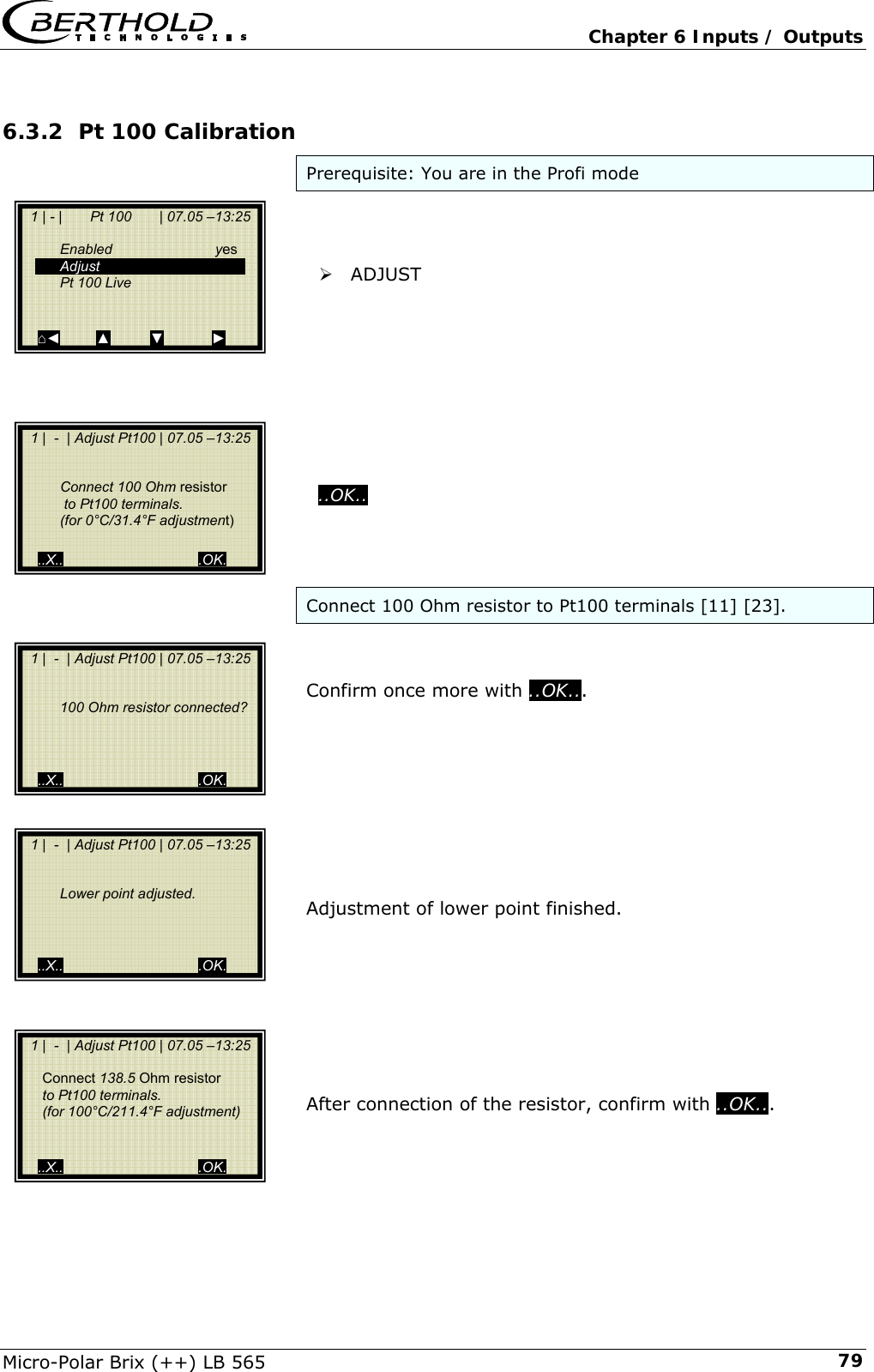 BERTHOLD TECHNOLOGIES

Chapter 6 Inputs / Outputs

6.3.2 Pt 100 Calibration

Prerequisite: You are in the Profi mode

1 | - | Pt 100 | 07.05 –13:25

Enabled yes
Adjust
Pt 100 Live

⌂◄ ▲ ▼ ►

➢ ADJUST

1 | - | Adjust Pt100 | 07.05 –13:25

Connect 100 Ohm resistor to Pt100 terminals. (for 0°C/31.4°F adjustment)

..X.. .OK.

..OK..

Connect 100 Ohm resistor to Pt100 terminals [11] [23].

1 | - | Adjust Pt100 | 07.05 –13:25

100 Ohm resistor connected?

..X.. .OK.

Confirm once more with ..OK...

1 | - | Adjust Pt100 | 07.05 –13:25

Lower point adjusted.

..X.. .OK.

Adjustment of lower point finished.

1 | - | Adjust Pt100 | 07.05 –13:25

Connect 138.5 Ohm resistor to Pt100 terminals. (for 100°C/211.4°F adjustment)

..X.. .OK.

After connection of the resistor, confirm with ..OK...

Micro-Polar Brix (++) LB 565

79