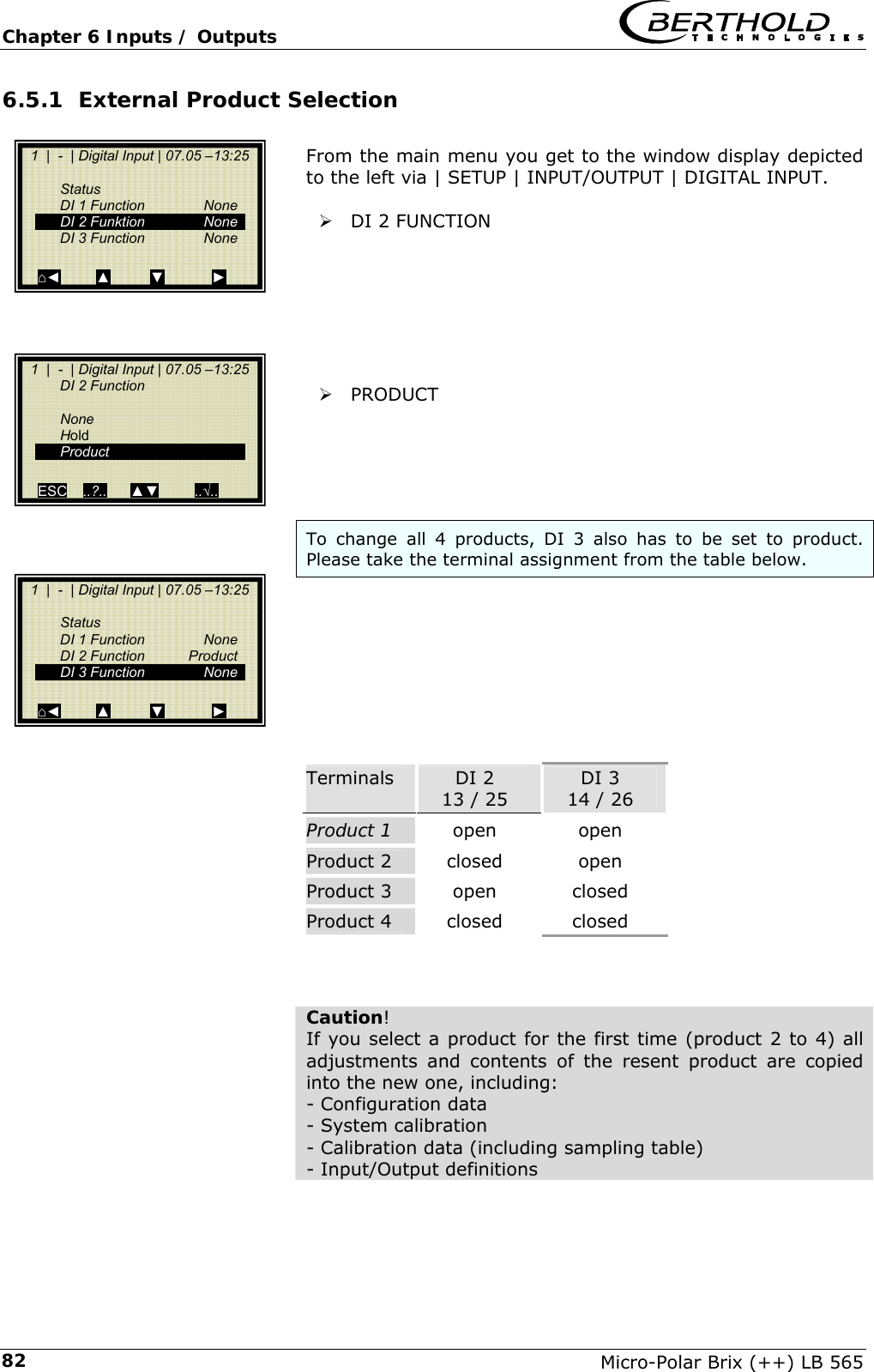 Chapter 6 Inputs / Outputs

BERTHOLD TECHNOLOGIES

6.5.1 External Product Selection

1 | - | Digital Input | 07.05 –13:25

Status
DI 1 Function None
DI 2 Funktion None
DI 3 Function None

⌂◄ ▲ ▼ ►

From the main menu you get to the window display depicted to the left via | SETUP | INPUT/OUTPUT | DIGITAL INPUT.

➢ DI 2 FUNCTION

1 | - | Digital Input | 07.05 –13:25
DI 2 Function

None
Hold
Product

ESC ..?.. ▲▼ ..√..

➢ PRODUCT

To change all 4 products, DI 3 also has to be set to product. Please take the terminal assignment from the table below.

1 | - | Digital Input | 07.05 –13:25

Status
DI 1 Function None
DI 2 Function Product
DI 3 Function None

⌂◄ ▲ ▼ ►

| Terminals | DI 2 13 / 25 | DI 3 14 / 26 |
|---|---|---|
| Product 1 | open | open |
| Product 2 | closed | open |
| Product 3 | open | closed |
| Product 4 | closed | closed |

Caution!
If you select a product for the first time (product 2 to 4) all adjustments and contents of the resent product are copied into the new one, including:
- Configuration data
- System calibration
- Calibration data (including sampling table)
- Input/Output definitions

82 Micro-Polar Brix (++) LB 565