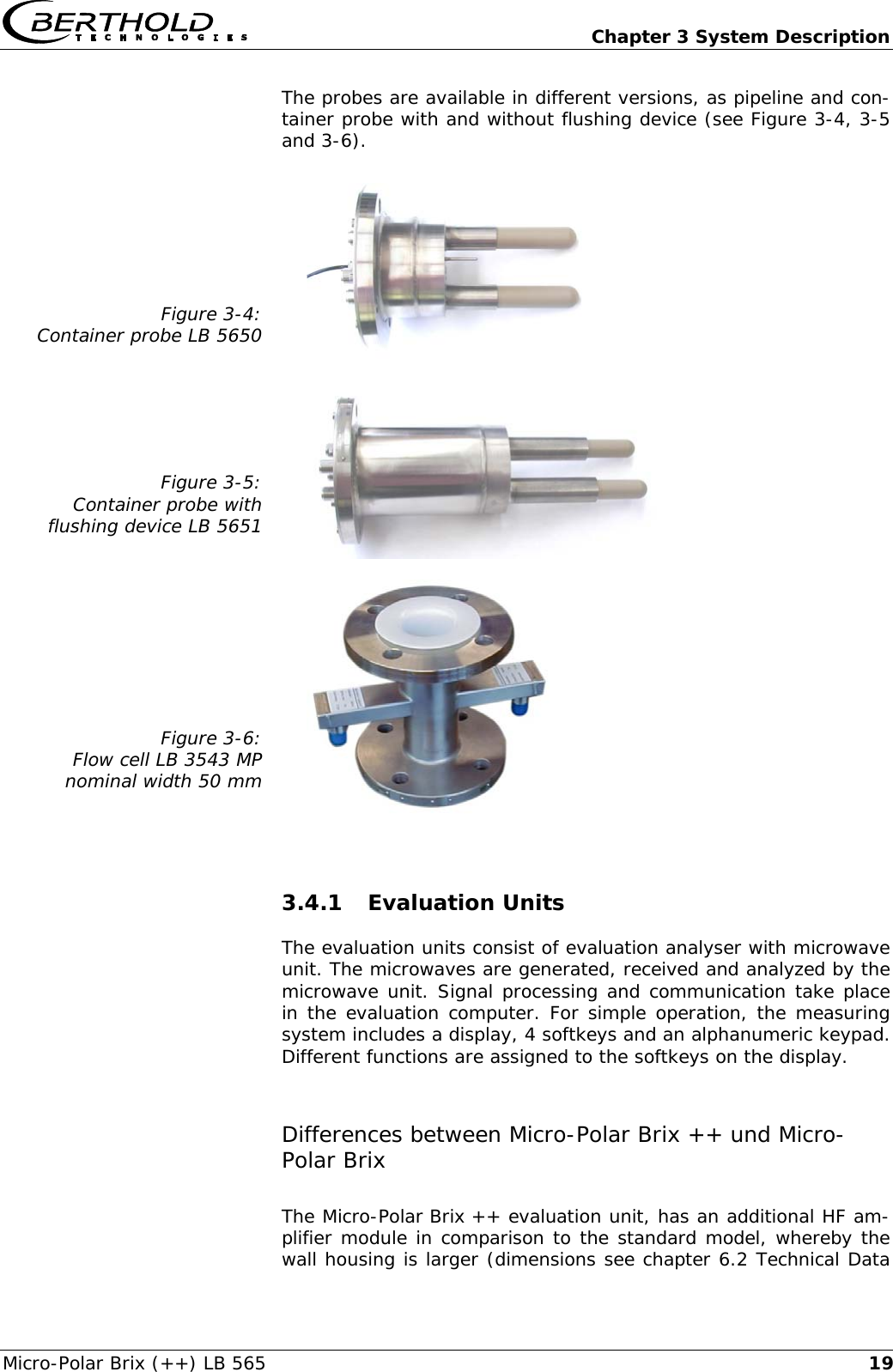 BERTHOLD TECHNOLOGIES

Chapter 3 System Description

The probes are available in different versions, as pipeline and container probe with and without flushing device (see Figure 3-4, 3-5 and 3-6).

Figure 3-4:
Container probe LB 5650

Figure 3-5:
Container probe with flushing device LB 5651

Figure 3-6:
Flow cell LB 3543 MP nominal width 50 mm

3.4.1 Evaluation Units

The evaluation units consist of evaluation analyser with microwave unit. The microwaves are generated, received and analyzed by the microwave unit. Signal processing and communication take place in the evaluation computer. For simple operation, the measuring system includes a display, 4 softkeys and an alphanumeric keypad. Different functions are assigned to the softkeys on the display.

Differences between Micro-Polar Brix ++ und Micro-Polar Brix

The Micro-Polar Brix ++ evaluation unit, has an additional HF amplifier module in comparison to the standard model, whereby the wall housing is larger (dimensions see chapter 6.2 Technical Data

Micro-Polar Brix (++) LB 565

19