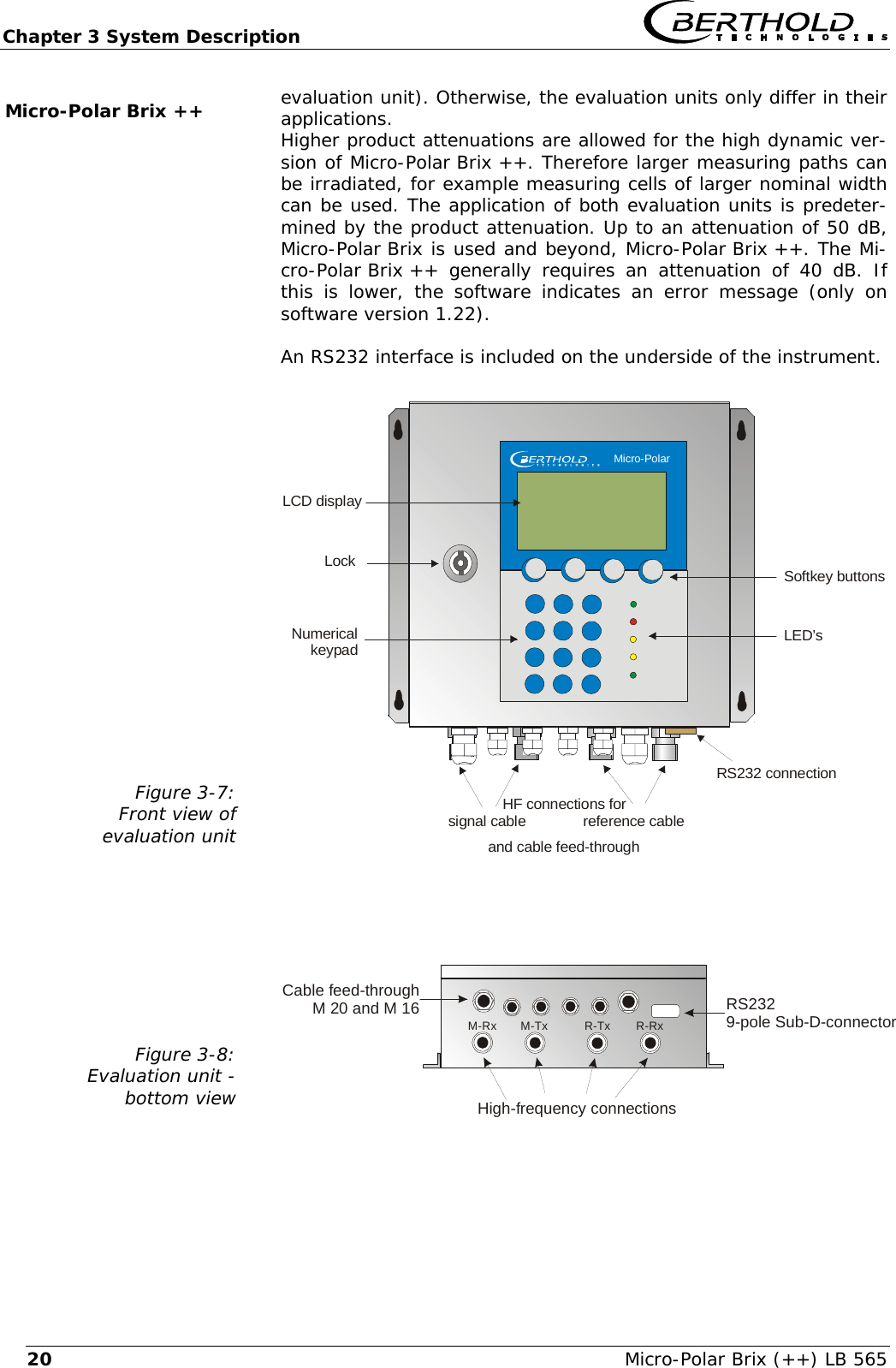 Chapter 3 System Description

BERTHOLD TECHNOLOGIES

Micro-Polar Brix ++

evaluation unit). Otherwise, the evaluation units only differ in their applications.
Higher product attenuations are allowed for the high dynamic version of Micro-Polar Brix ++. Therefore larger measuring paths can be irradiated, for example measuring cells of larger nominal width can be used. The application of both evaluation units is predetermined by the product attenuation. Up to an attenuation of 50 dB, Micro-Polar Brix is used and beyond, Micro-Polar Brix ++. The Micro-Polar Brix ++ generally requires an attenuation of 40 dB. If this is lower, the software indicates an error message (only on software version 1.22).

An RS232 interface is included on the underside of the instrument.

BERTHOLD TECHNOLOGIES Micro-Polar

LCD display

Lock

Numerical keypad

Softkey buttons

LED's

RS232 connection

HF connections for
signal cable
reference cable
and cable feed-through

Figure 3-7: Front view of evaluation unit

Cable feed-through M 20 and M 16

M-Rx M-Tx R-Tx R-Rx

RS232 9-pole Sub-D-connector

High-frequency connections

Figure 3-8: Evaluation unit - bottom view

20

Micro-Polar Brix (++) LB 565