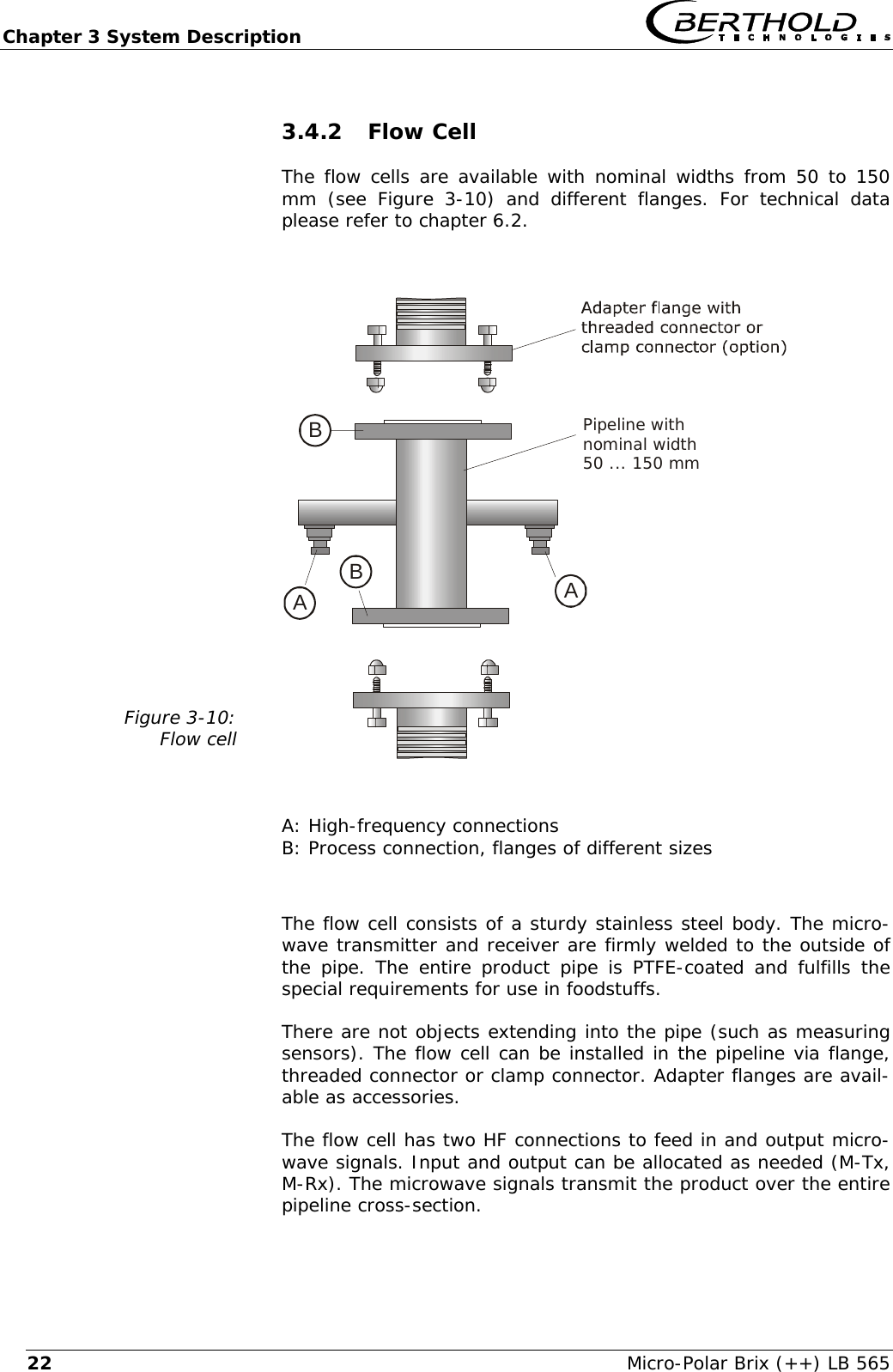 Chapter 3 System Description

BERTHOLD TECHNOLOGIES

3.4.2 Flow Cell

The flow cells are available with nominal widths from 50 to 150 mm (see Figure 3-10) and different flanges. For technical data please refer to chapter 6.2.

Adapter flange with threaded connector or clamp connector (option)

B

Pipeline with nominal width 50 ... 150 mm

B

A

A

Figure 3-10: Flow cell

A: High-frequency connections
B: Process connection, flanges of different sizes

The flow cell consists of a sturdy stainless steel body. The microwave transmitter and receiver are firmly welded to the outside of the pipe. The entire product pipe is PTFE-coated and fulfills the special requirements for use in foodstuffs.

There are not objects extending into the pipe (such as measuring sensors). The flow cell can be installed in the pipeline via flange, threaded connector or clamp connector. Adapter flanges are available as accessories.

The flow cell has two HF connections to feed in and output microwave signals. Input and output can be allocated as needed (M-Tx, M-Rx). The microwave signals transmit the product over the entire pipeline cross-section.

22

Micro-Polar Brix (++) LB 565