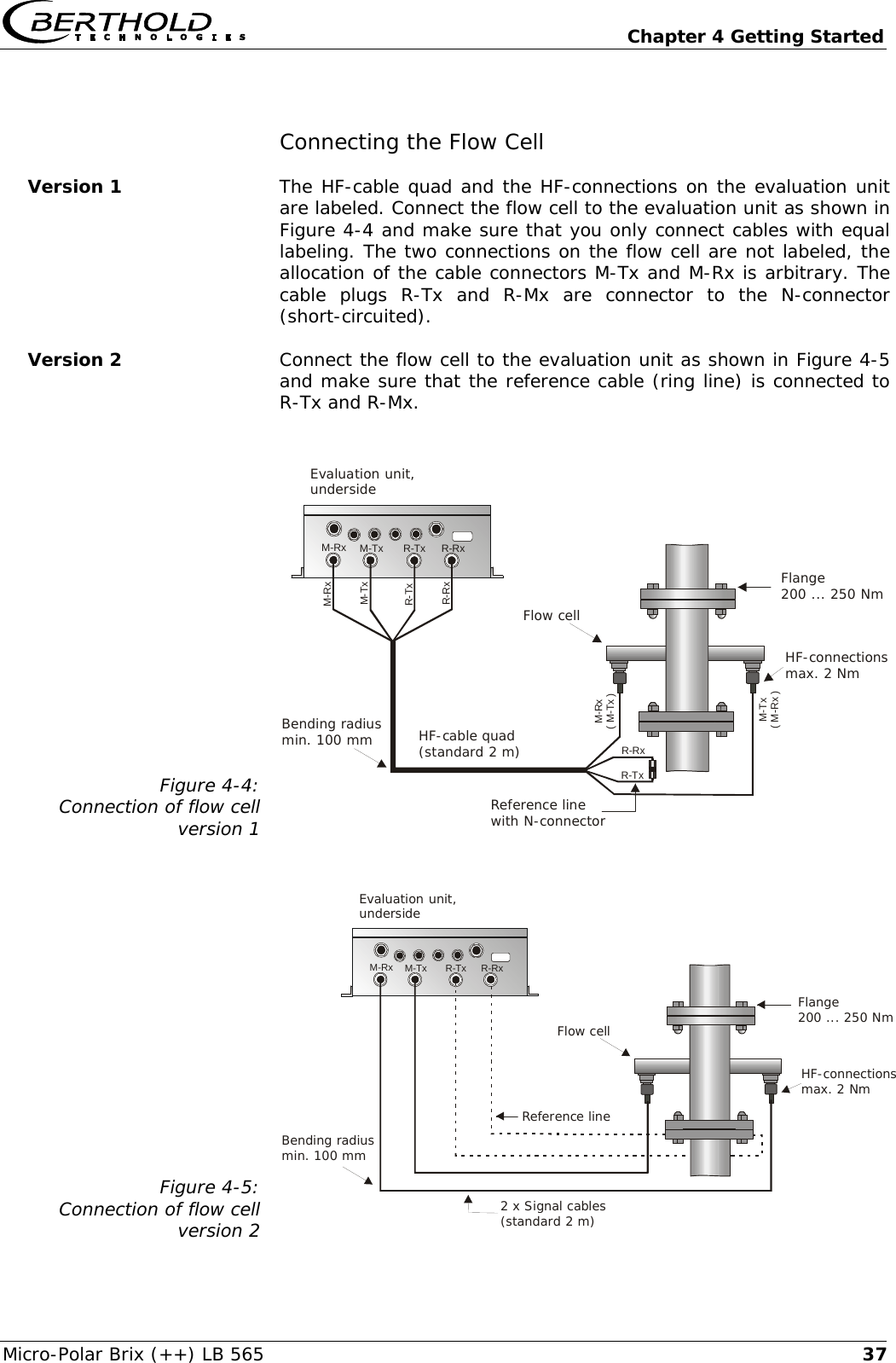 BERTHOLD TECHNOLOGIES

Chapter 4 Getting Started

Connecting the Flow Cell

Version 1

The HF-cable quad and the HF-connections on the evaluation unit are labeled. Connect the flow cell to the evaluation unit as shown in Figure 4-4 and make sure that you only connect cables with equal labeling. The two connections on the flow cell are not labeled, the allocation of the cable connectors M-Tx and M-Rx is arbitrary. The cable plugs R-Tx and R-Mx are connector to the N-connector (short-circuited).

Version 2

Connect the flow cell to the evaluation unit as shown in Figure 4-5 and make sure that the reference cable (ring line) is connected to R-Tx and R-Mx.

Evaluation unit, underside
M-Rx M-Tx R-Tx R-Rx
M-Rx M-Tx R-Tx R-Rx
Flange 200 ... 250 Nm
Flow cell
HF-connections max. 2 Nm
M-Rx (M-Tx)
M-Tx (M-Rx)
Bending radius min. 100 mm
HF-cable quad (standard 2 m)
R-Rx
R-Tx
Reference line with N-connector

Figure 4-4: Connection of flow cell version 1

Evaluation unit, underside
M-Rx M-Tx R-Tx R-Rx
Flange 200 ... 250 Nm
Flow cell
HF-connections max. 2 Nm
Reference line
Bending radius min. 100 mm
2 x Signal cables (standard 2 m)

Figure 4-5: Connection of flow cell version 2

Micro-Polar Brix (++) LB 565

37