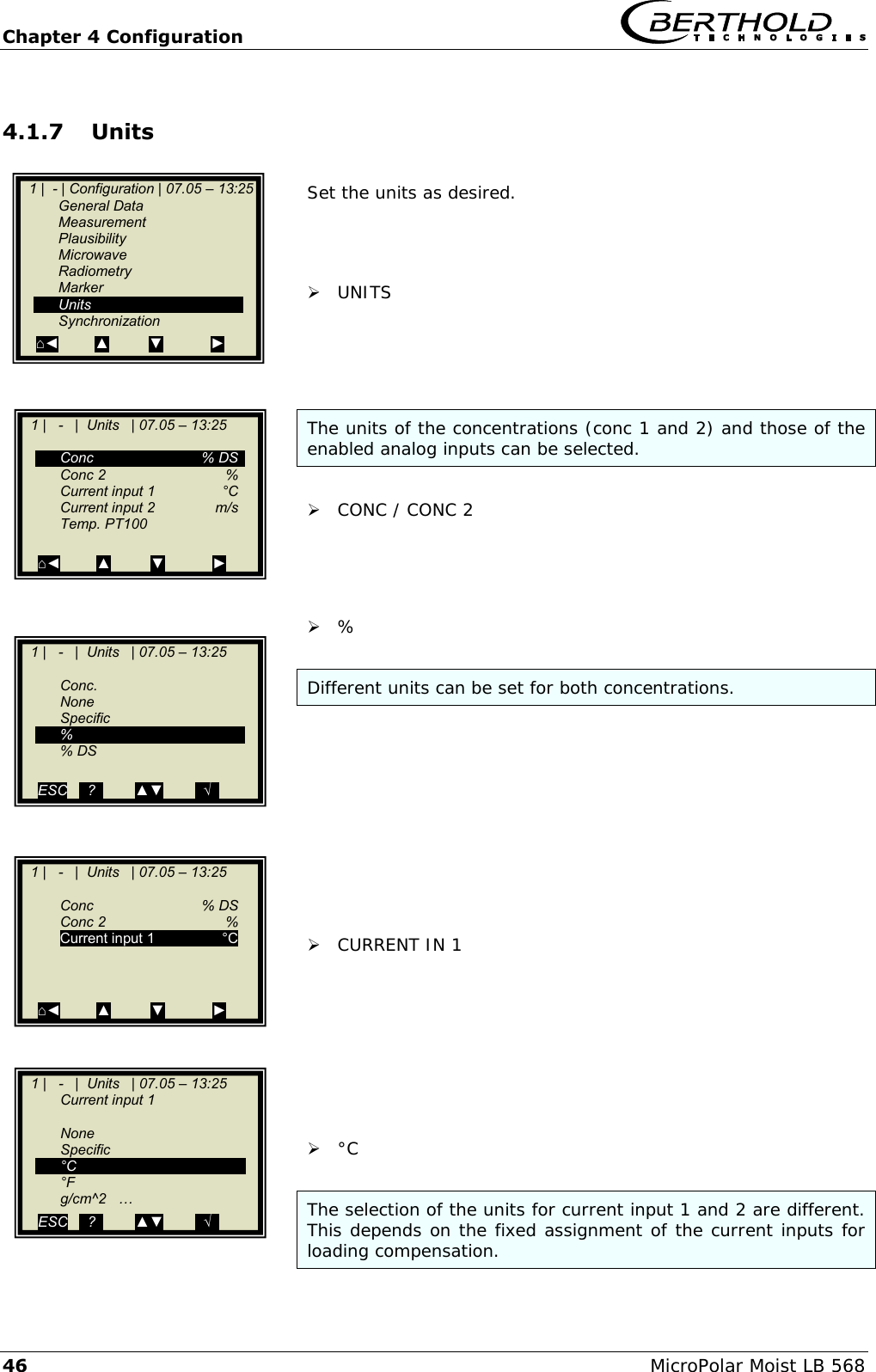 Chapter 4 Configuration

BERTHOLD TECHNOLOGIES

4.1.7 Units

1 | - | Configuration | 07.05 – 13:25
General Data
Measurement
Plausibility
Microwave
Radiometry
Marker
Units
Synchronization
⌂◄ ▲ ▼ ►

Set the units as desired.

➢ UNITS

1 | - | Units | 07.05 – 13:25
Conc % DS
Conc 2 %
Current input 1 °C
Current input 2 m/s
Temp. PT100
⌂◄ ▲ ▼ ►

The units of the concentrations (conc 1 and 2) and those of the enabled analog inputs can be selected.

➢ CONC / CONC 2

➢ %

1 | - | Units | 07.05 – 13:25
Conc.
None
Specific
%
% DS
ESC ? ▲▼ √

Different units can be set for both concentrations.

1 | - | Units | 07.05 – 13:25
Conc % DS
Conc 2 %
Current input 1 °C
⌂◄ ▲ ▼ ►

➢ CURRENT IN 1

1 | - | Units | 07.05 – 13:25
Current input 1
None
Specific
°C
°F
g/cm^2 …
ESC ? ▲▼ √

➢ °C

The selection of the units for current input 1 and 2 are different. This depends on the fixed assignment of the current inputs for loading compensation.

46 MicroPolar Moist LB 568