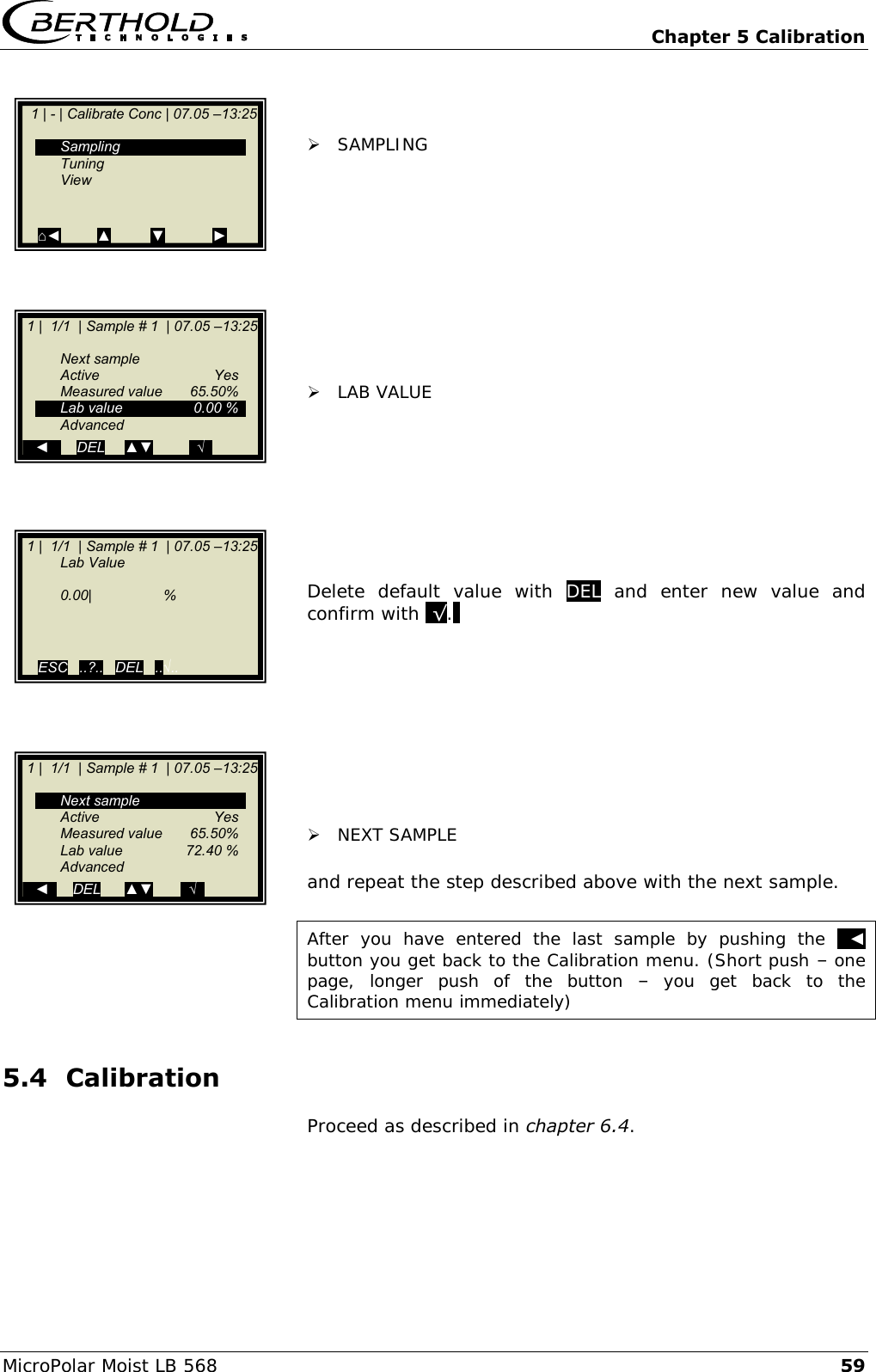 BERTHOLD TECHNOLOGIES

Chapter 5 Calibration

1 | - | Calibrate Conc | 07.05 –13:25

Sampling
Tuning
View

⌂◄ ▲ ▼ ►

➢ SAMPLING

1 | 1/1 | Sample # 1 | 07.05 –13:25

Next sample
Active Yes
Measured value 65.50%
Lab value 0.00 %
Advanced

◄ DEL ▲▼ √

➢ LAB VALUE

1 | 1/1 | Sample # 1 | 07.05 –13:25
Lab Value

0.00| %

ESC ..?.. DEL ..√..

Delete default value with DEL and enter new value and confirm with √.

1 | 1/1 | Sample # 1 | 07.05 –13:25

Next sample
Active Yes
Measured value 65.50%
Lab value 72.40 %
Advanced

◄ DEL ▲▼ √

➢ NEXT SAMPLE

and repeat the step described above with the next sample.

After you have entered the last sample by pushing the ◄ button you get back to the Calibration menu. (Short push – one page, longer push of the button – you get back to the Calibration menu immediately)

5.4 Calibration

Proceed as described in chapter 6.4.

MicroPolar Moist LB 568

59