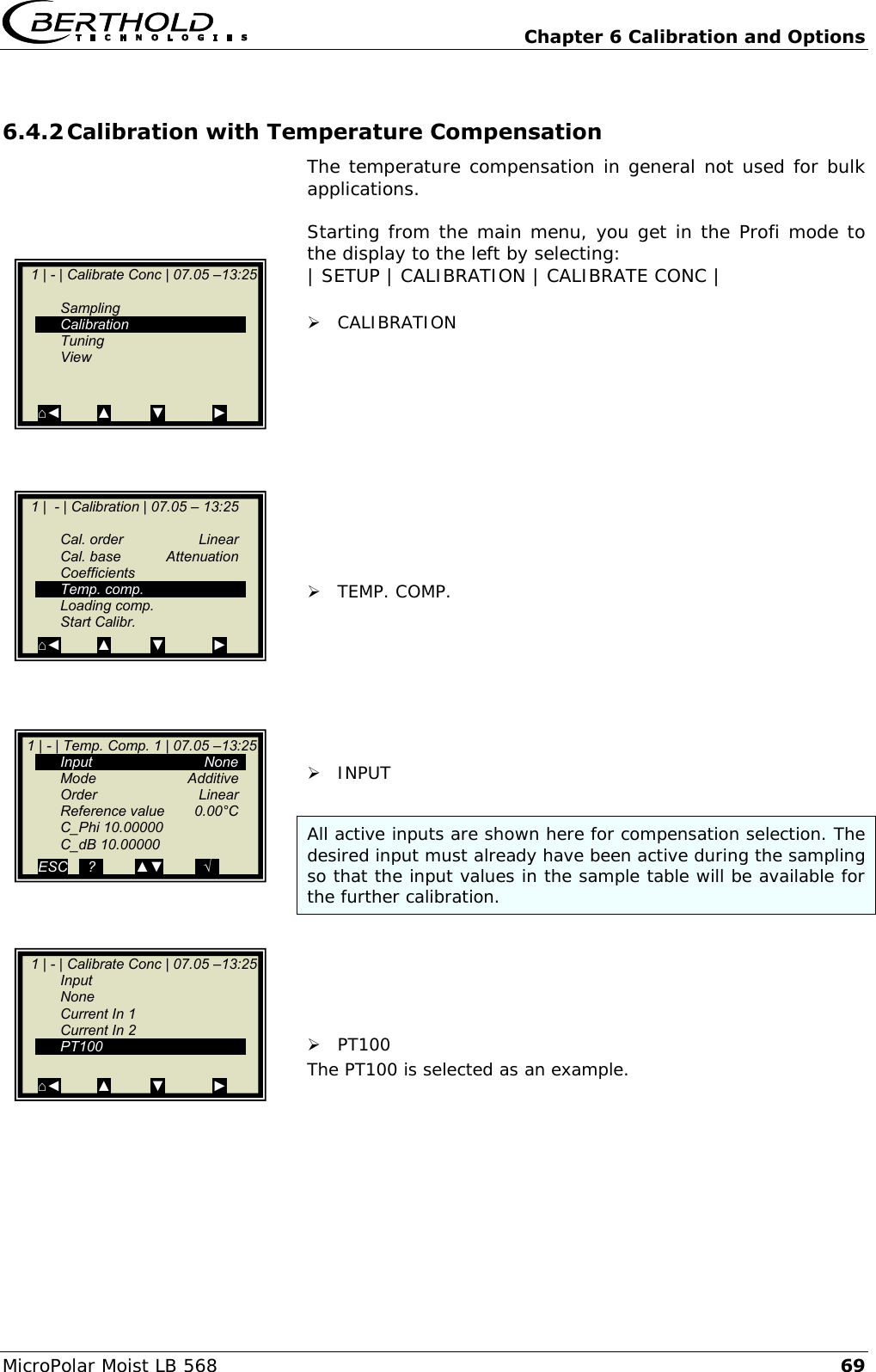 BERTHOLD TECHNOLOGIES

Chapter 6 Calibration and Options

6.4.2 Calibration with Temperature Compensation

The temperature compensation in general not used for bulk applications.

Starting from the main menu, you get in the Profi mode to the display to the left by selecting:
| SETUP | CALIBRATION | CALIBRATE CONC |

1 | - | Calibrate Conc | 07.05 –13:25
Sampling
Calibration
Tuning
View
⌂◄ ▲ ▼ ►

➢ CALIBRATION

1 | - | Calibration | 07.05 – 13:25
Cal. order Linear
Cal. base Attenuation
Coefficients
Temp. comp.
Loading comp.
Start Calibr.
⌂◄ ▲ ▼ ►

➢ TEMP. COMP.

1 | - | Temp. Comp. 1 | 07.05 –13:25
Input None
Mode Additive
Order Linear
Reference value 0.00°C
C_Phi 10.00000
C_dB 10.00000
ESC ? ▲▼ √

➢ INPUT

All active inputs are shown here for compensation selection. The desired input must already have been active during the sampling so that the input values in the sample table will be available for the further calibration.

1 | - | Calibrate Conc | 07.05 –13:25
Input
None
Current In 1
Current In 2
PT100
⌂◄ ▲ ▼ ►

➢ PT100
The PT100 is selected as an example.

MicroPolar Moist LB 568 69