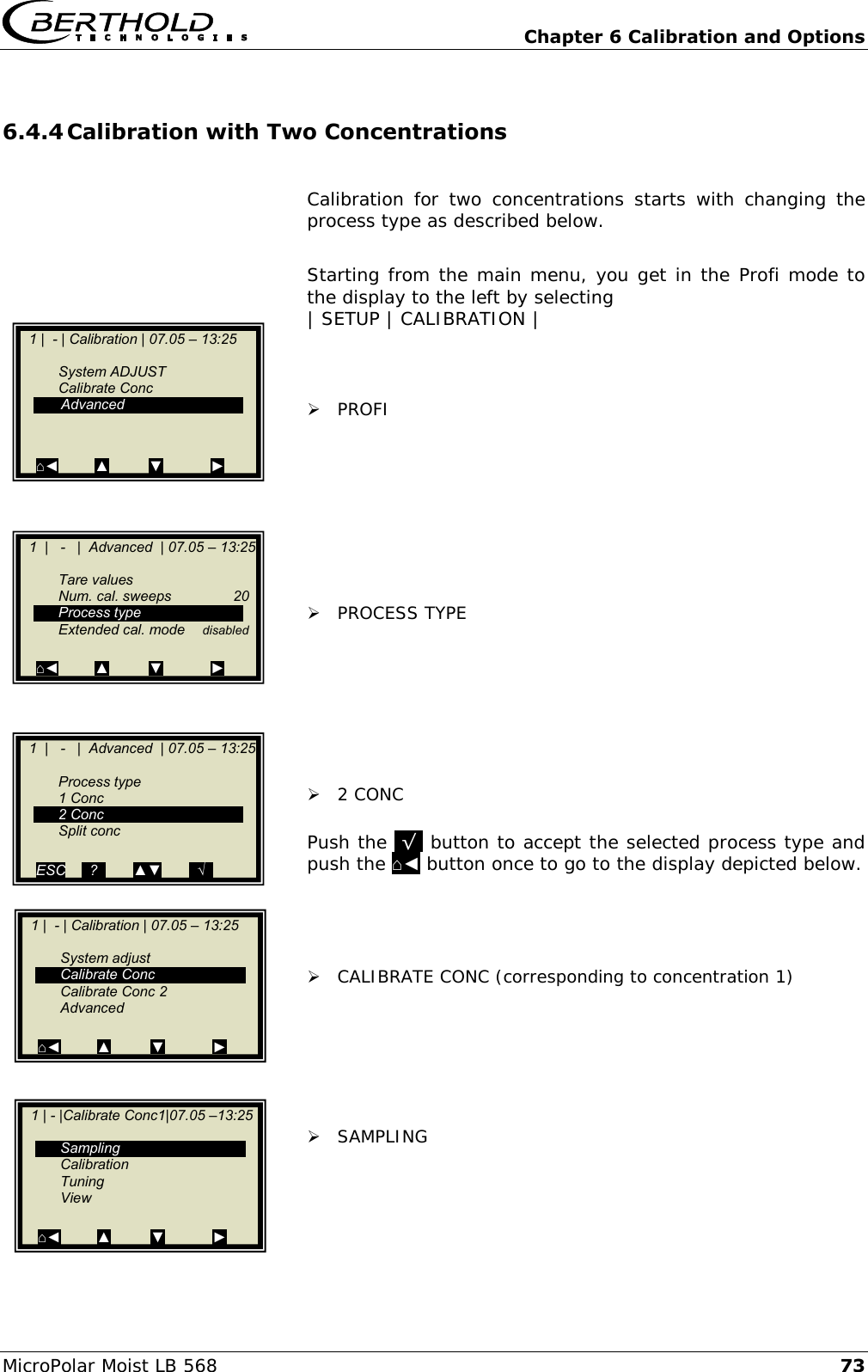 BERTHOLD TECHNOLOGIES

Chapter 6 Calibration and Options

6.4.4 Calibration with Two Concentrations

Calibration for two concentrations starts with changing the process type as described below.

Starting from the main menu, you get in the Profi mode to the display to the left by selecting
| SETUP | CALIBRATION |

1 | - | Calibration | 07.05 – 13:25
System ADJUST
Calibrate Conc
Advanced
⌂◄ ▲ ▼ ►

➢ PROFI

1 | - | Advanced | 07.05 – 13:25
Tare values
Num. cal. sweeps 20
Process type
Extended cal. mode disabled
⌂◄ ▲ ▼ ►

➢ PROCESS TYPE

1 | - | Advanced | 07.05 – 13:25
Process type
1 Conc
2 Conc
Split conc
ESC ? ▲▼ √

➢ 2 CONC

Push the √ button to accept the selected process type and push the ⌂◄ button once to go to the display depicted below.

1 | - | Calibration | 07.05 – 13:25
System adjust
Calibrate Conc
Calibrate Conc 2
Advanced
⌂◄ ▲ ▼ ►

➢ CALIBRATE CONC (corresponding to concentration 1)

1 | - |Calibrate Conc1|07.05 –13:25
Sampling
Calibration
Tuning
View
⌂◄ ▲ ▼ ►

➢ SAMPLING

MicroPolar Moist LB 568

73