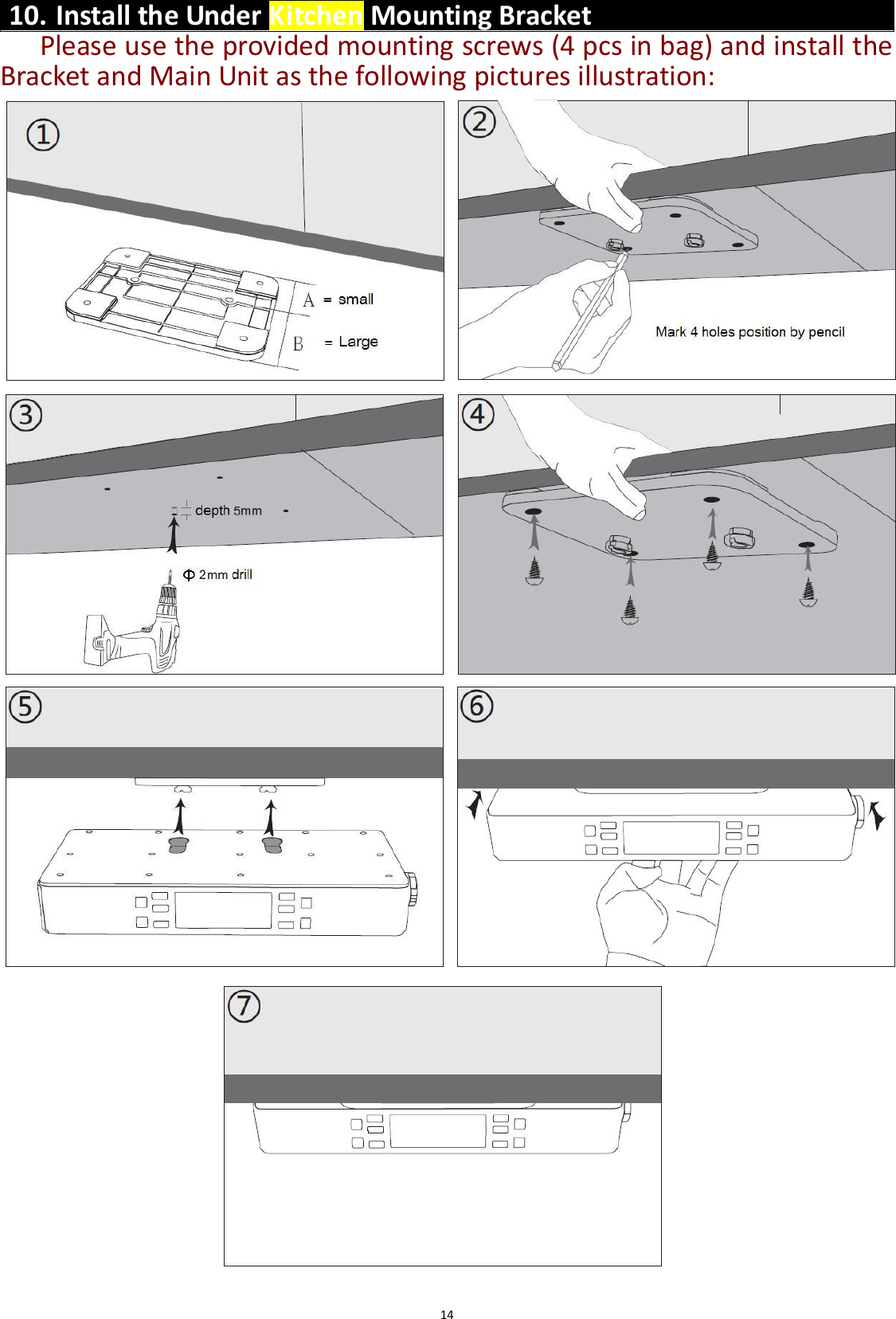 10. Install the Under Kitchen Mounting Bracket

Please use the provided mounting screws (4 pcs in bag) and install the Bracket and Main Unit as the following pictures illustration:

①

A = small

B = Large

②

Mark 4 holes position by pencil

③

depth 5mm

Φ 2mm drill

④

⑤

⑥

⑦

14