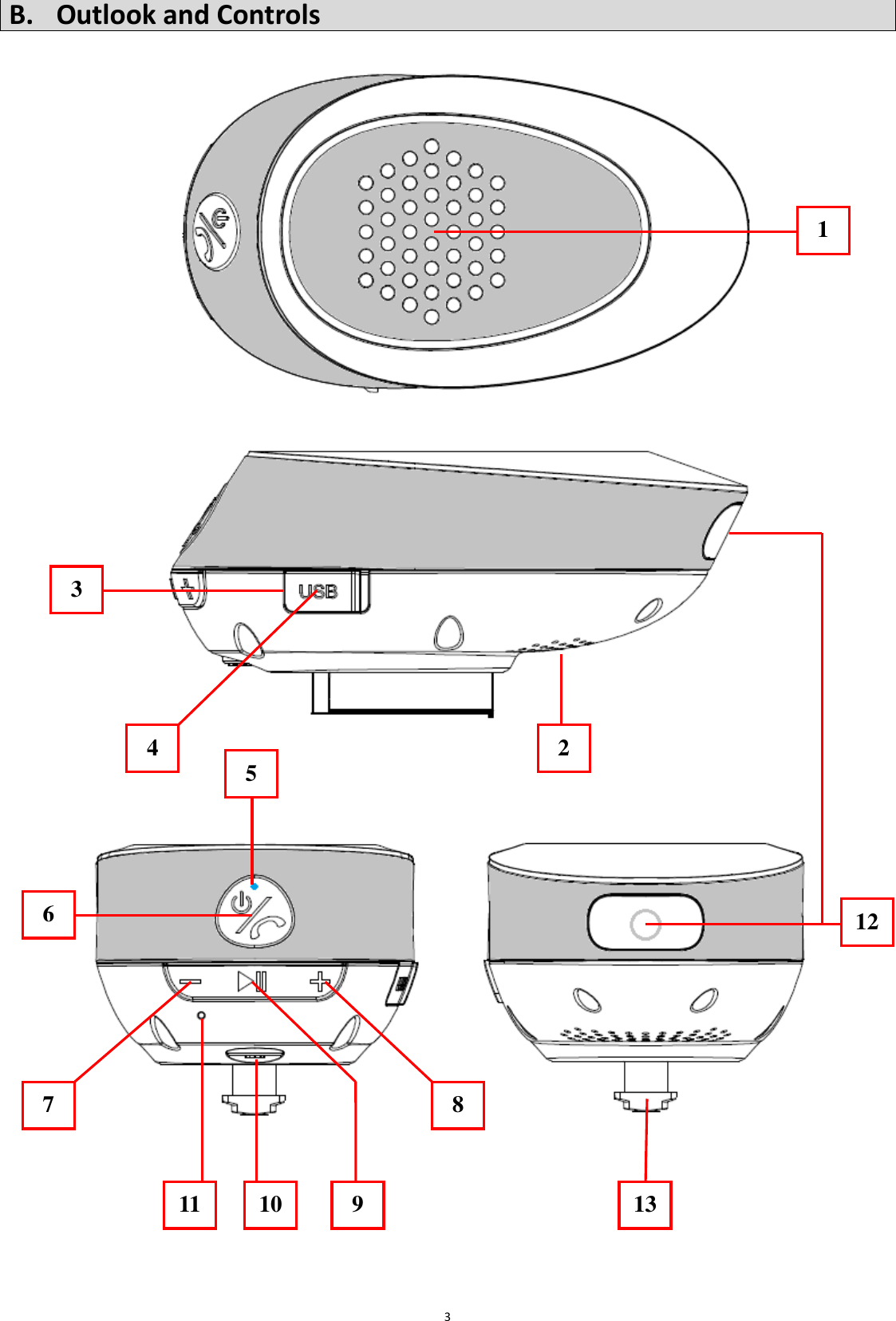 B. Outlook and Controls

1

3

USB

4

2

5

6

12

7

8

11

10

9

13

3