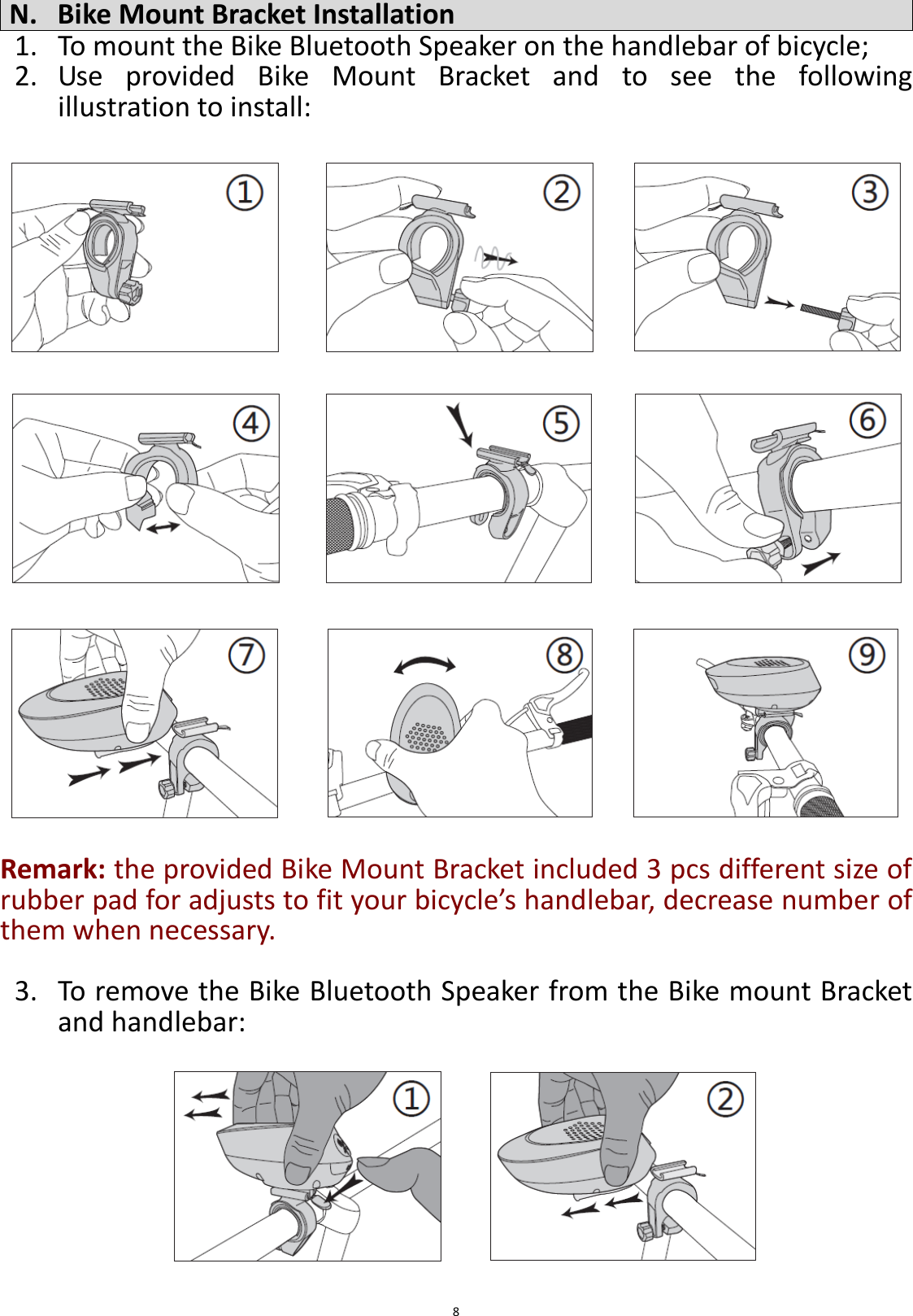 N. Bike Mount Bracket Installation

1. To mount the Bike Bluetooth Speaker on the handlebar of bicycle;
2. Use provided Bike Mount Bracket and to see the following illustration to install:

①
②
③
④
⑤
⑥
⑦
⑧
⑨

Remark: the provided Bike Mount Bracket included 3 pcs different size of rubber pad for adjusts to fit your bicycle’s handlebar, decrease number of them when necessary.

3. To remove the Bike Bluetooth Speaker from the Bike mount Bracket and handlebar:

①
②

8