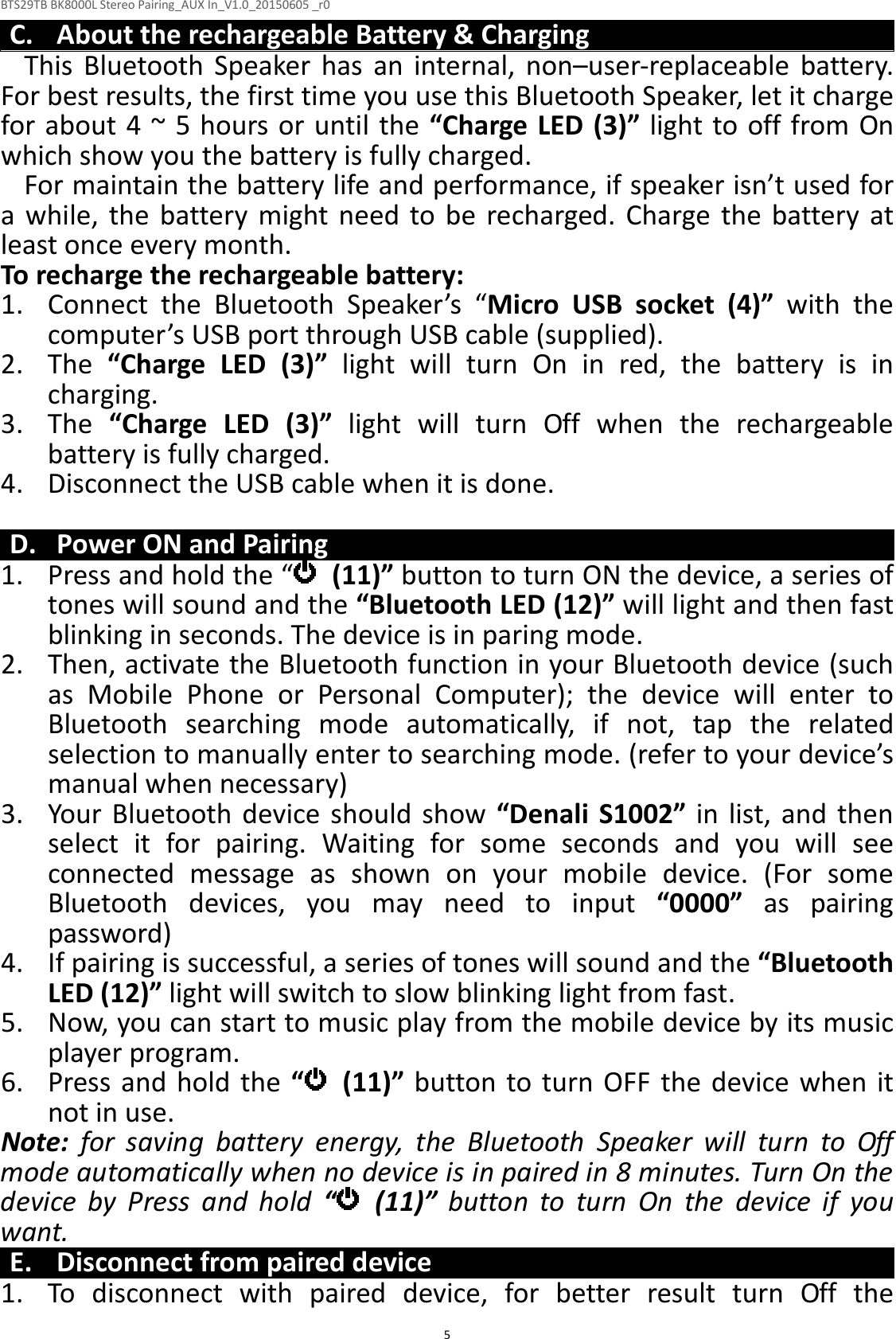 BTS29TB BK8000L Stereo Pairing_AUX In_V1.0_20150605 _r0

C. About the rechargeable Battery & Charging

This Bluetooth Speaker has an internal, non–user-replaceable battery. For best results, the first time you use this Bluetooth Speaker, let it charge for about 4 ~ 5 hours or until the “Charge LED (3)” light to off from On which show you the battery is fully charged.

For maintain the battery life and performance, if speaker isn’t used for a while, the battery might need to be recharged. Charge the battery at least once every month.

To recharge the rechargeable battery:

1. Connect the Bluetooth Speaker’s “Micro USB socket (4)” with the computer’s USB port through USB cable (supplied).
2. The “Charge LED (3)” light will turn On in red, the battery is in charging.
3. The “Charge LED (3)” light will turn Off when the rechargeable battery is fully charged.
4. Disconnect the USB cable when it is done.

D. Power ON and Pairing

1. Press and hold the “ (11)” button to turn ON the device, a series of tones will sound and the “Bluetooth LED (12)” will light and then fast blinking in seconds. The device is in paring mode.
2. Then, activate the Bluetooth function in your Bluetooth device (such as Mobile Phone or Personal Computer); the device will enter to Bluetooth searching mode automatically, if not, tap the related selection to manually enter to searching mode. (refer to your device’s manual when necessary)
3. Your Bluetooth device should show “Denali S1002” in list, and then select it for pairing. Waiting for some seconds and you will see connected message as shown on your mobile device. (For some Bluetooth devices, you may need to input “0000” as pairing password)
4. If pairing is successful, a series of tones will sound and the “Bluetooth LED (12)” light will switch to slow blinking light from fast.
5. Now, you can start to music play from the mobile device by its music player program.
6. Press and hold the “ (11)” button to turn OFF the device when it not in use.

Note: for saving battery energy, the Bluetooth Speaker will turn to Off mode automatically when no device is in paired in 8 minutes. Turn On the device by Press and hold “ (11)” button to turn On the device if you want.

E. Disconnect from paired device

1. To disconnect with paired device, for better result turn Off the

5