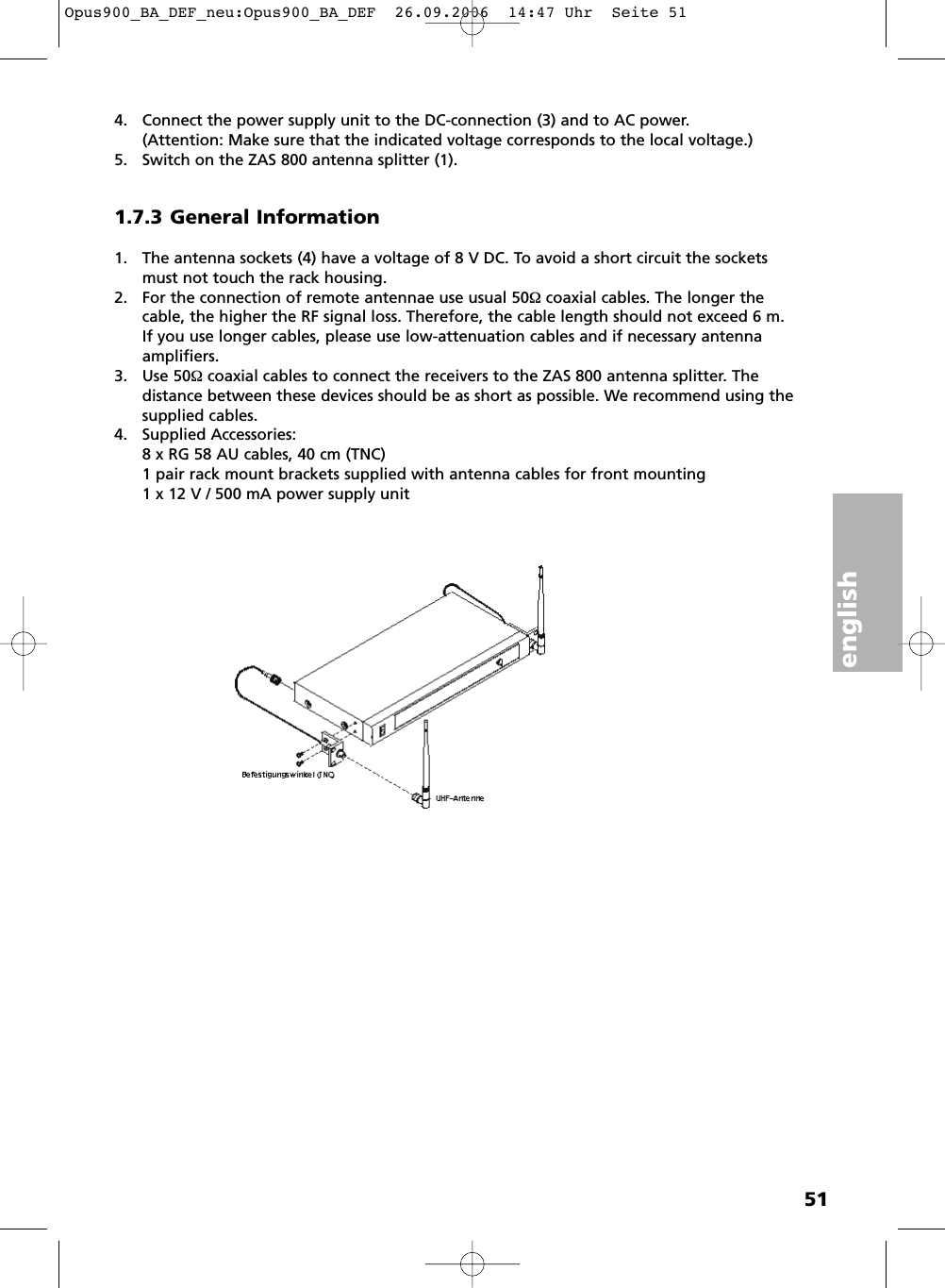 Opus900_BA_DEF_neu:Opus900_BA_DEF  26.09.2006  14:47 Uhr  Seite 51

4. Connect the power supply unit to the DC-connection (3) and to AC power.
(Attention: Make sure that the indicated voltage corresponds to the local voltage.)
5. Switch on the ZAS 800 antenna splitter (1).

1.7.3 General Information

1. The antenna sockets (4) have a voltage of 8 V DC. To avoid a short circuit the sockets must not touch the rack housing.
2. For the connection of remote antennae use usual 50Ω coaxial cables. The longer the cable, the higher the RF signal loss. Therefore, the cable length should not exceed 6 m. If you use longer cables, please use low-attenuation cables and if necessary antenna amplifiers.
3. Use 50Ω coaxial cables to connect the receivers to the ZAS 800 antenna splitter. The distance between these devices should be as short as possible. We recommend using the supplied cables.
4. Supplied Accessories:
8 x RG 58 AU cables, 40 cm (TNC)
1 pair rack mount brackets supplied with antenna cables for front mounting
1 x 12 V / 500 mA power supply unit

english

Befestigungswinkel (TNC)

UHF-Antenne

51