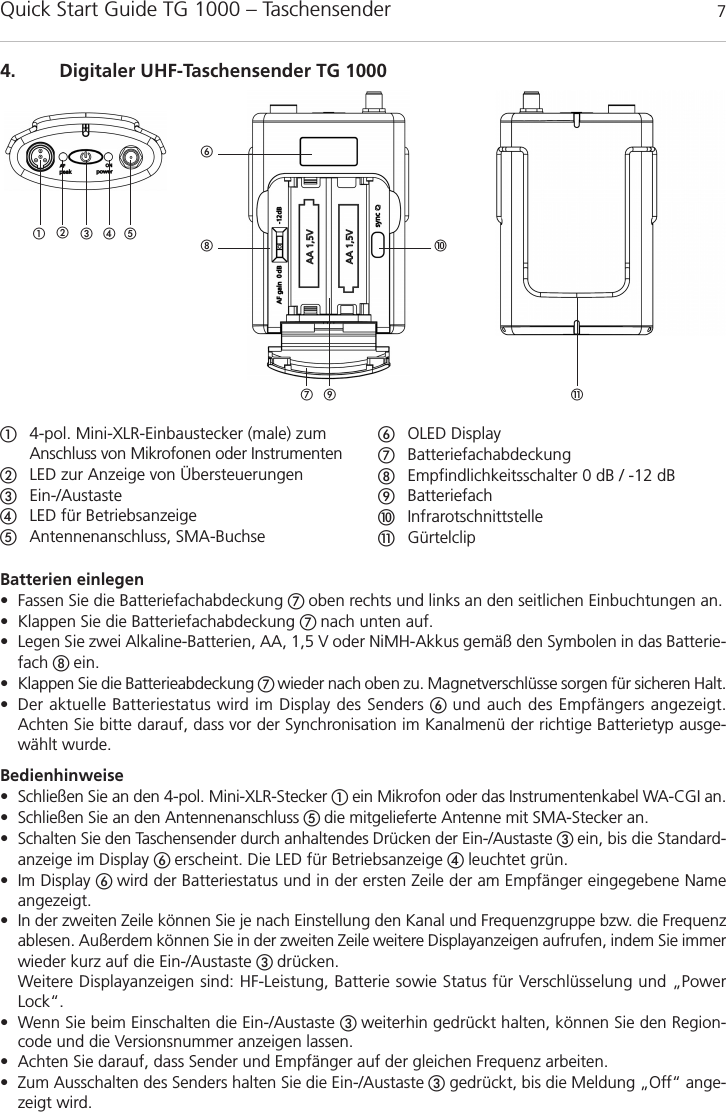 Quick Start Guide TG 1000 – Taschensender 7

4. Digitaler UHF-Taschensender TG 1000

AF peak
ON power

① ② ③ ④ ⑤

⑥

⑧

AF gain 0 dB -12 dB

AA 1,5V

AA 1,5V

sync

⑩

⑦ ⑨

⑪

① 4-pol. Mini-XLR-Einbaustecker (male) zum Anschluss von Mikrofonen oder Instrumenten
② LED zur Anzeige von Übersteuerungen
③ Ein-/Austaste
④ LED für Betriebsanzeige
⑤ Antennenanschluss, SMA-Buchse

⑥ OLED Display
⑦ Batteriefachabdeckung
⑧ Empfindlichkeitsschalter 0 dB / -12 dB
⑨ Batteriefach
⑩ Infrarotschnittstelle
⑪ Gürtelclip

Batterien einlegen
• Fassen Sie die Batteriefachabdeckung ⑦ oben rechts und links an den seitlichen Einbuchtungen an.
• Klappen Sie die Batteriefachabdeckung ⑦ nach unten auf.
• Legen Sie zwei Alkaline-Batterien, AA, 1,5 V oder NiMH-Akkus gemäß den Symbolen in das Batteriefach ⑧ ein.
• Klappen Sie die Batterieabdeckung ⑦ wieder nach oben zu. Magnetverschlüsse sorgen für sicheren Halt.
• Der aktuelle Batteriestatus wird im Display des Senders ⑥ und auch des Empfängers angezeigt. Achten Sie bitte darauf, dass vor der Synchronisation im Kanalmenü der richtige Batterietyp ausgewählt wurde.

Bedienhinweise
• Schließen Sie an den 4-pol. Mini-XLR-Stecker ① ein Mikrofon oder das Instrumentenkabel WA-CGI an.
• Schließen Sie an den Antennenanschluss ⑤ die mitgelieferte Antenne mit SMA-Stecker an.
• Schalten Sie den Taschensender durch anhaltendes Drücken der Ein-/Austaste ③ ein, bis die Standardanzeige im Display ⑥ erscheint. Die LED für Betriebsanzeige ④ leuchtet grün.
• Im Display ⑥ wird der Batteriestatus und in der ersten Zeile der am Empfänger eingegebene Name angezeigt.
• In der zweiten Zeile können Sie je nach Einstellung den Kanal und Frequenzgruppe bzw. die Frequenz ablesen. Außerdem können Sie in der zweiten Zeile weitere Displayanzeigen aufrufen, indem Sie immer wieder kurz auf die Ein-/Austaste ③ drücken.
Weitere Displayanzeigen sind: HF-Leistung, Batterie sowie Status für Verschlüsselung und „Power Lock“.
• Wenn Sie beim Einschalten die Ein-/Austaste ③ weiterhin gedrückt halten, können Sie den Regioncode und die Versionsnummer anzeigen lassen.
• Achten Sie darauf, dass Sender und Empfänger auf der gleichen Frequenz arbeiten.
• Zum Ausschalten des Senders halten Sie die Ein-/Austaste ③ gedrückt, bis die Meldung „Off“ angezeigt wird.