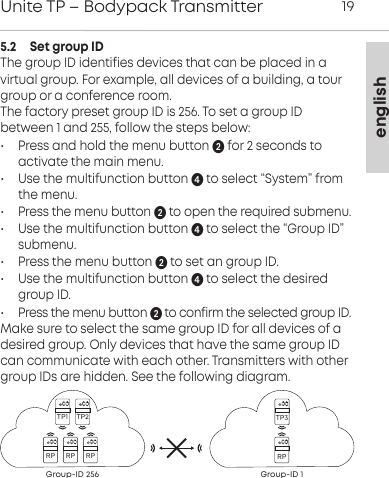 Unite TP – Bodypack Transmitter 19

english

5.2 Set group ID
The group ID identifies devices that can be placed in a virtual group. For example, all devices of a building, a tour group or a conference room.
The factory preset group ID is 256. To set a group ID between 1 and 255, follow the steps below:

· Press and hold the menu button ❷ for 2 seconds to activate the main menu.
· Use the multifunction button ❹ to select "System" from the menu.
· Press the menu button ❷ to open the required submenu.
· Use the multifunction button ❹ to select the "Group ID" submenu.
· Press the menu button ❷ to set an group ID.
· Use the multifunction button ❹ to select the desired group ID.
· Press the menu button ❷ to confirm the selected group ID.

Make sure to select the same group ID for all devices of a desired group. Only devices that have the same group ID can communicate with each other. Transmitters with other group IDs are hidden. See the following diagram.

TP1 TP2
RP RP RP
Group-ID 256

TP3
RP
Group-ID 1