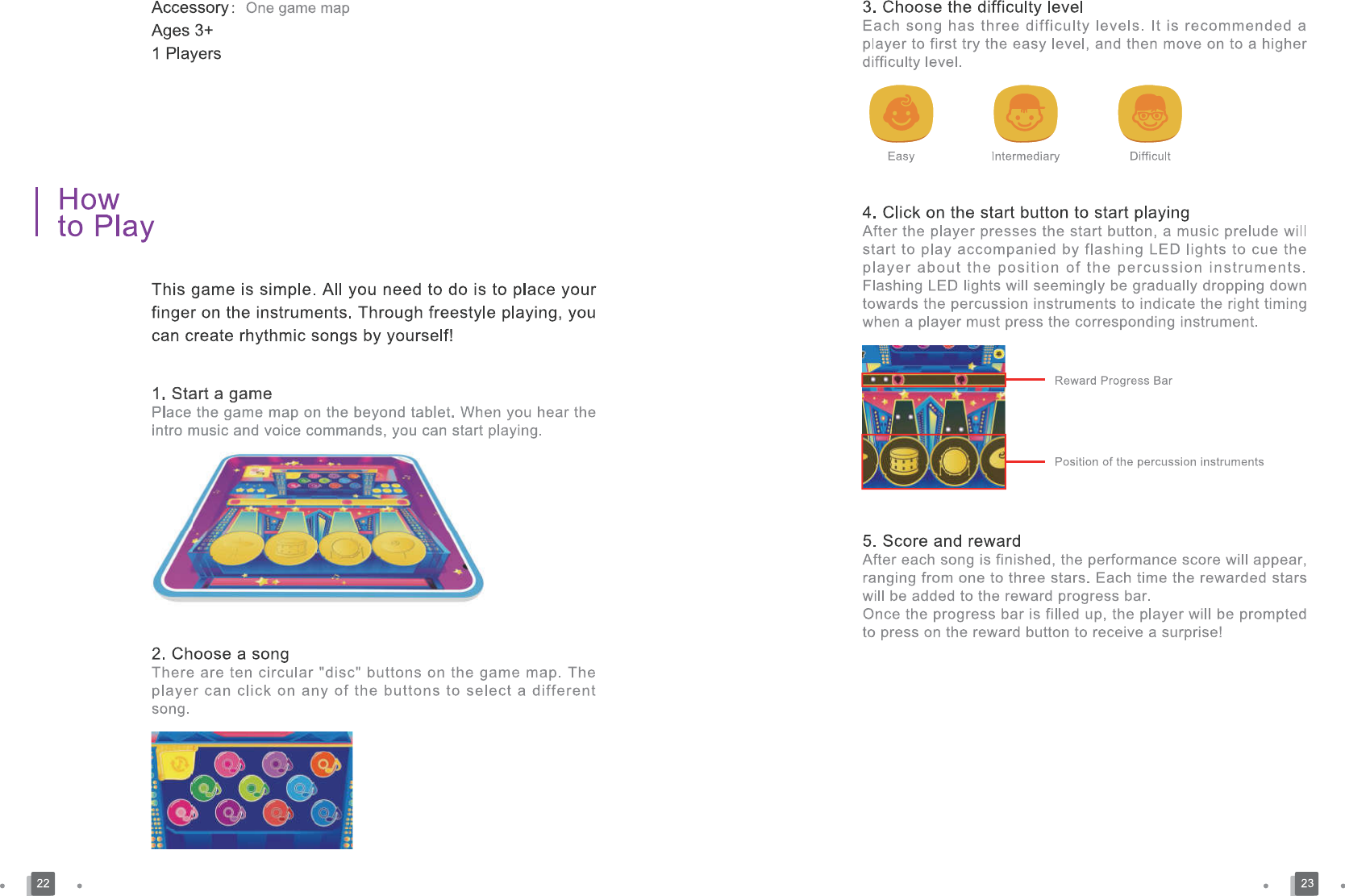 Accessory: One game map
Ages 3+
1 Players

How
to Play

This game is simple. All you need to do is to place your finger on the instruments. Through freestyle playing, you can create rhythmic songs by yourself!

1. Start a game
Place the game map on the beyond tablet. When you hear the intro music and voice commands, you can start playing.

2. Choose a song
There are ten circular "disc" buttons on the game map. The player can click on any of the buttons to select a different song.

22

3. Choose the difficulty level
Each song has three difficulty levels. It is recommended a player to first try the easy level, and then move on to a higher difficulty level.

Easy
Intermediary
Difficult

4. Click on the start button to start playing
After the player presses the start button, a music prelude will start to play accompanied by flashing LED lights to cue the player about the position of the percussion instruments. Flashing LED lights will seemingly be gradually dropping down towards the percussion instruments to indicate the right timing when a player must press the corresponding instrument.

Reward Progress Bar

Position of the percussion instruments

5. Score and reward
After each song is finished, the performance score will appear, ranging from one to three stars. Each time the rewarded stars will be added to the reward progress bar.
Once the progress bar is filled up, the player will be prompted to press on the reward button to receive a surprise!

23