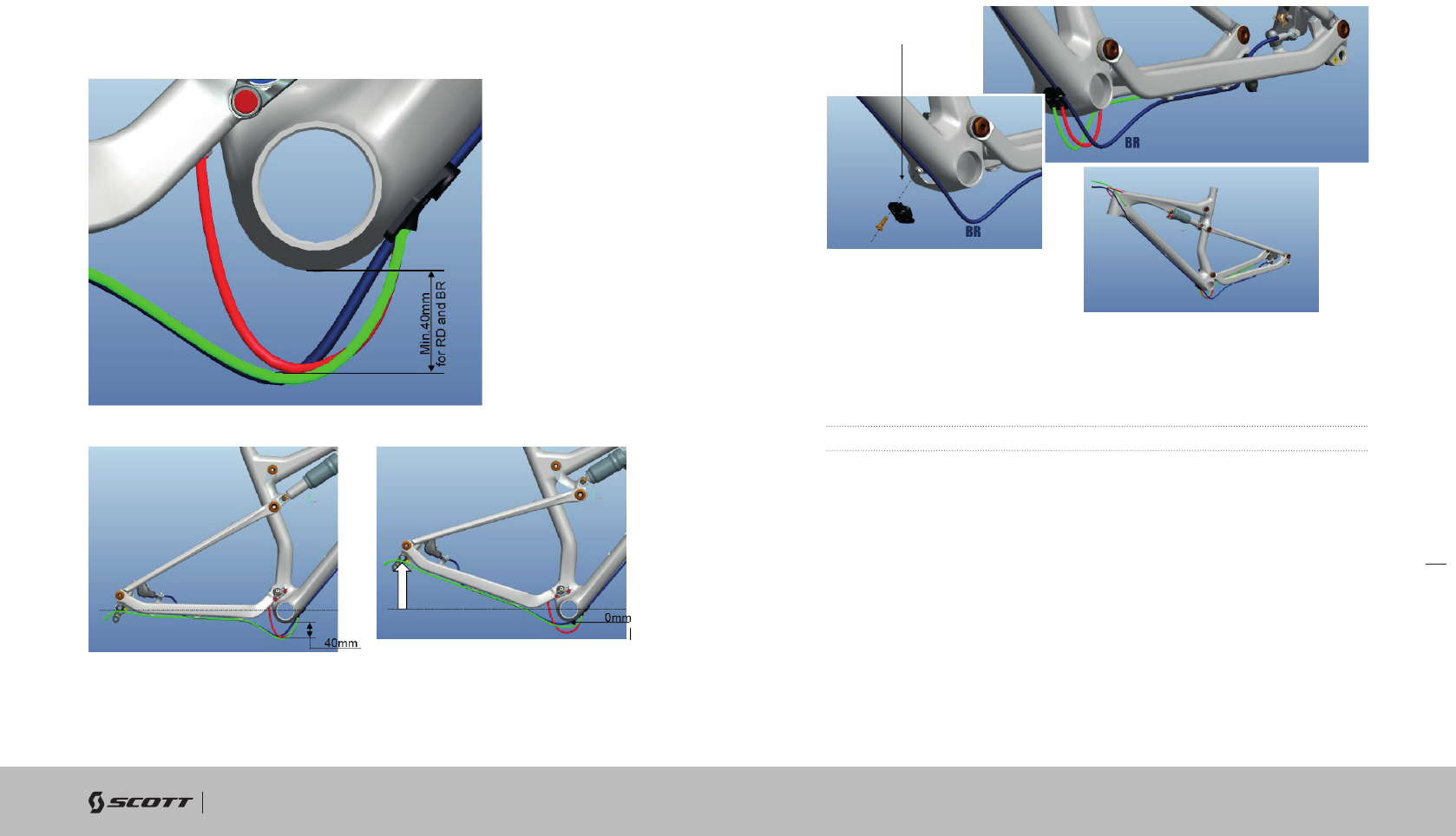 Min.40mm for RD and BR

40mm

0mm

BR

BR

SCOTT