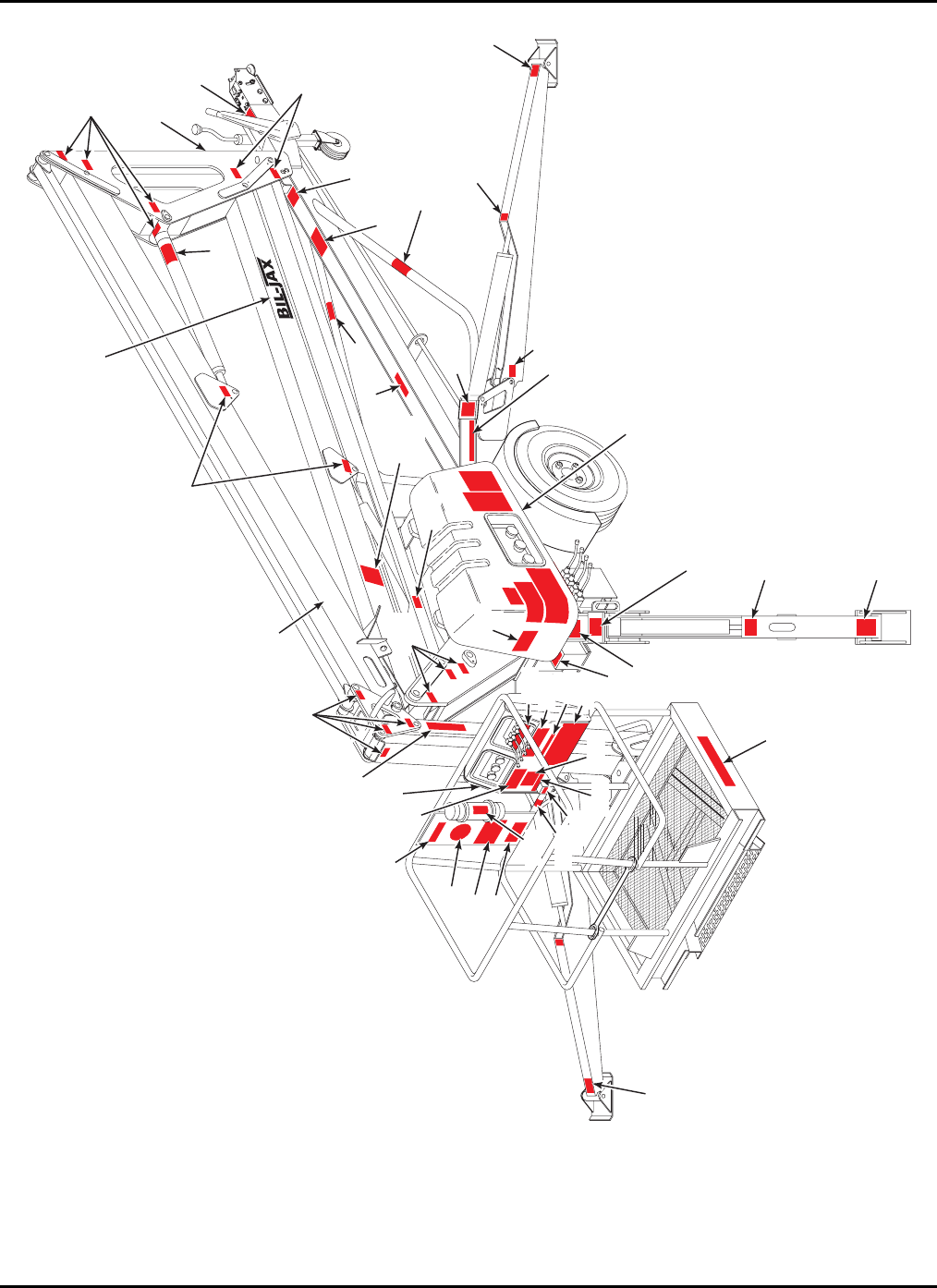 BIL-JAX