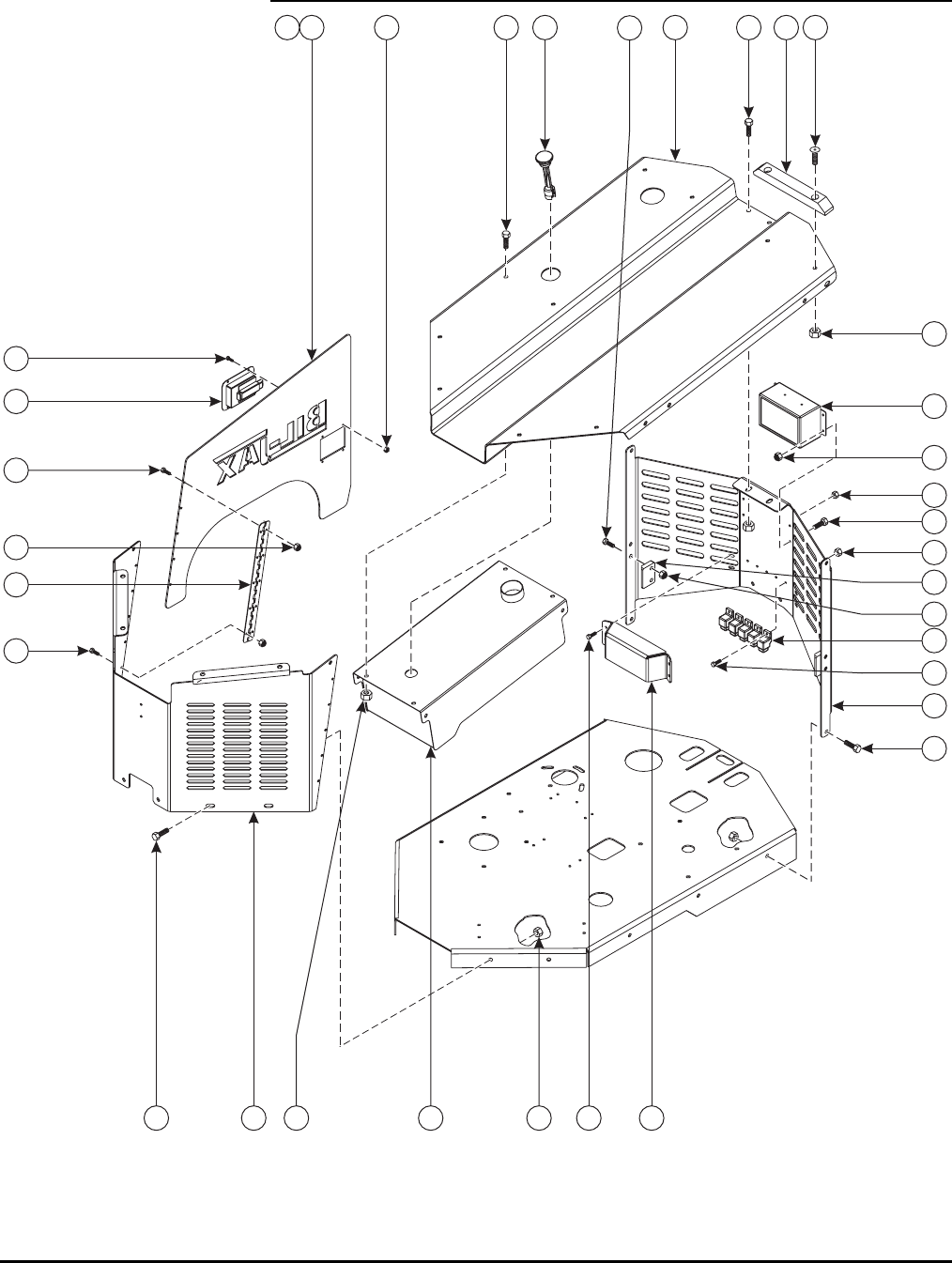 BIL-JAX