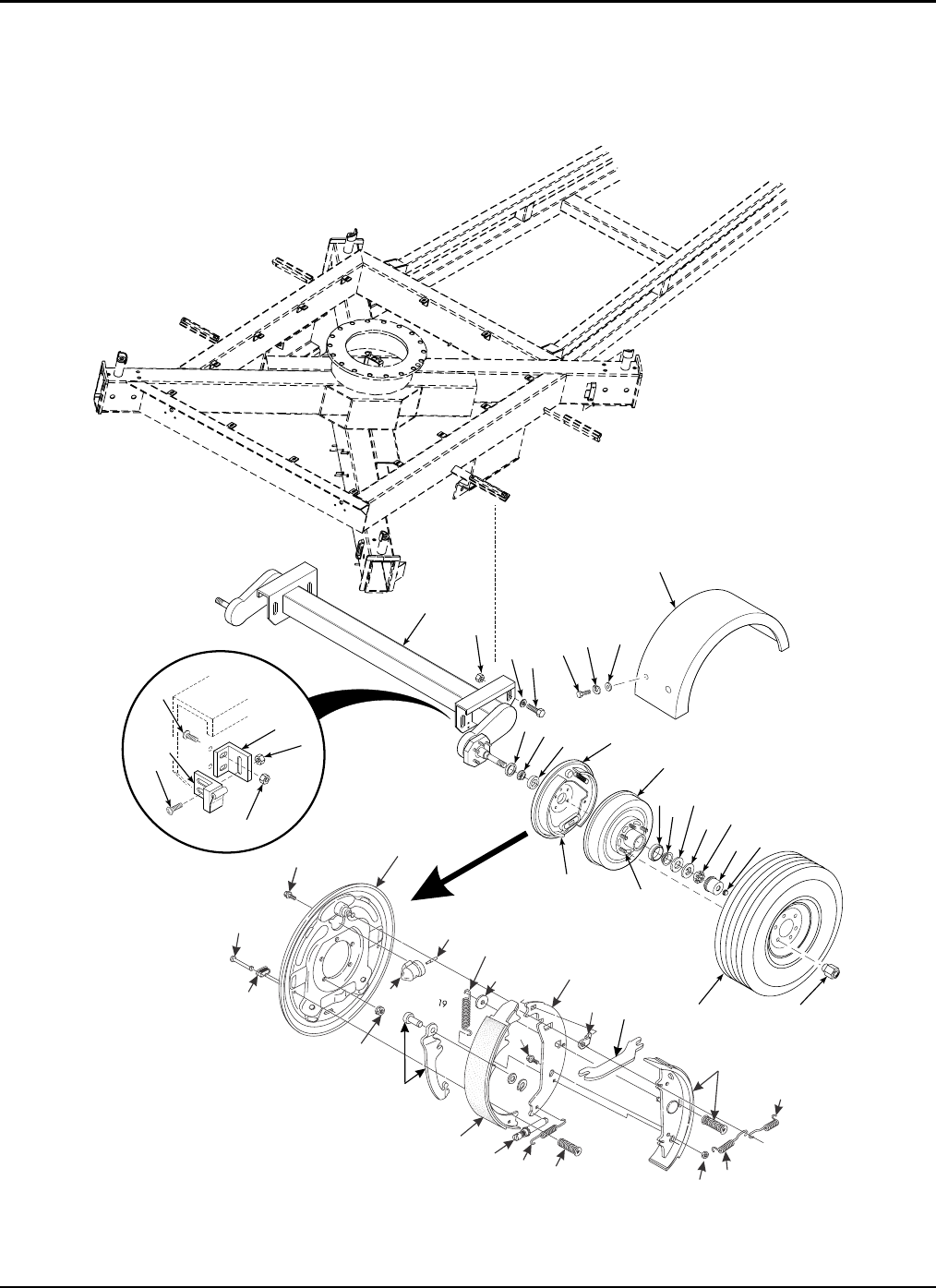 19