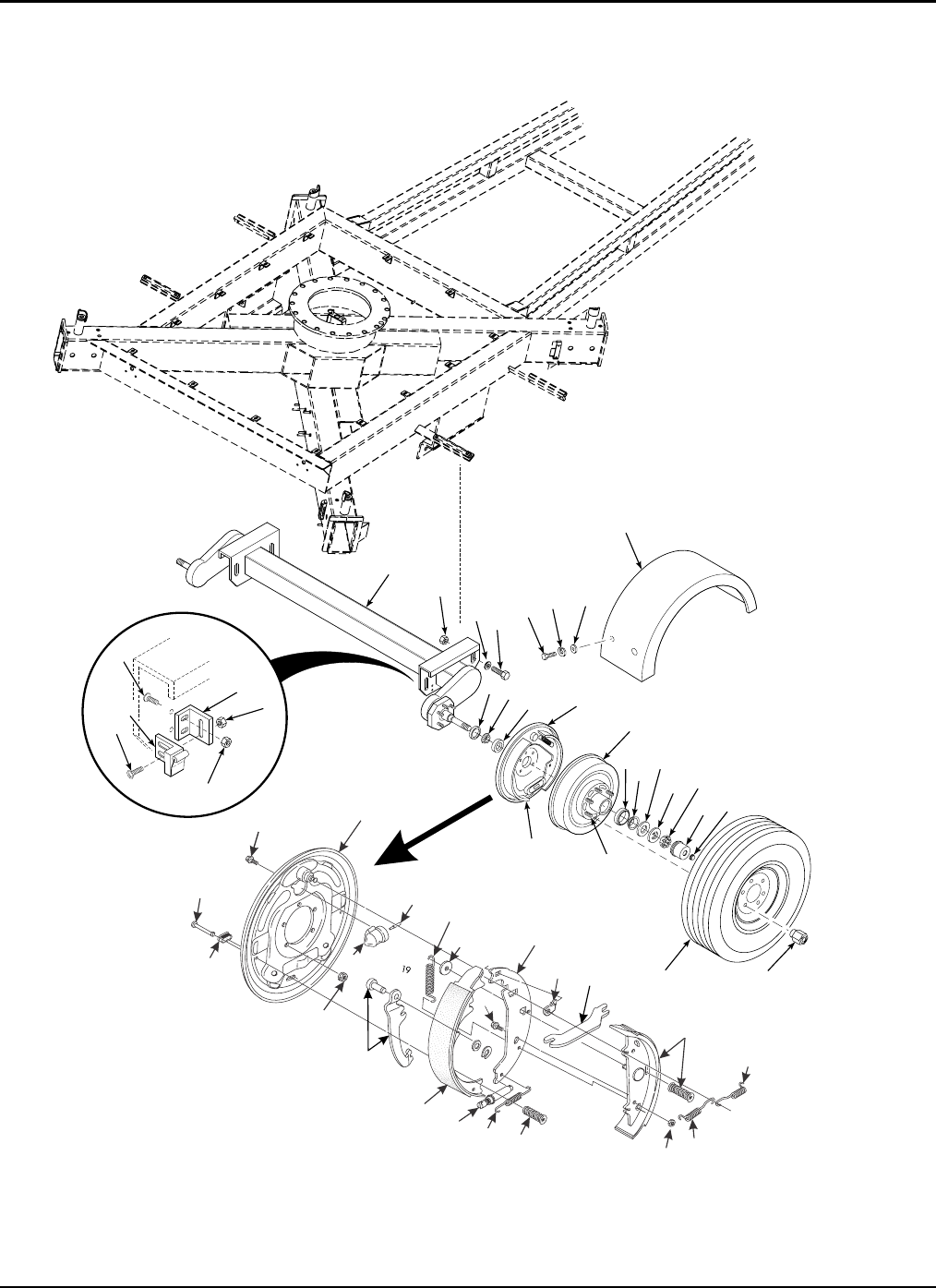 19