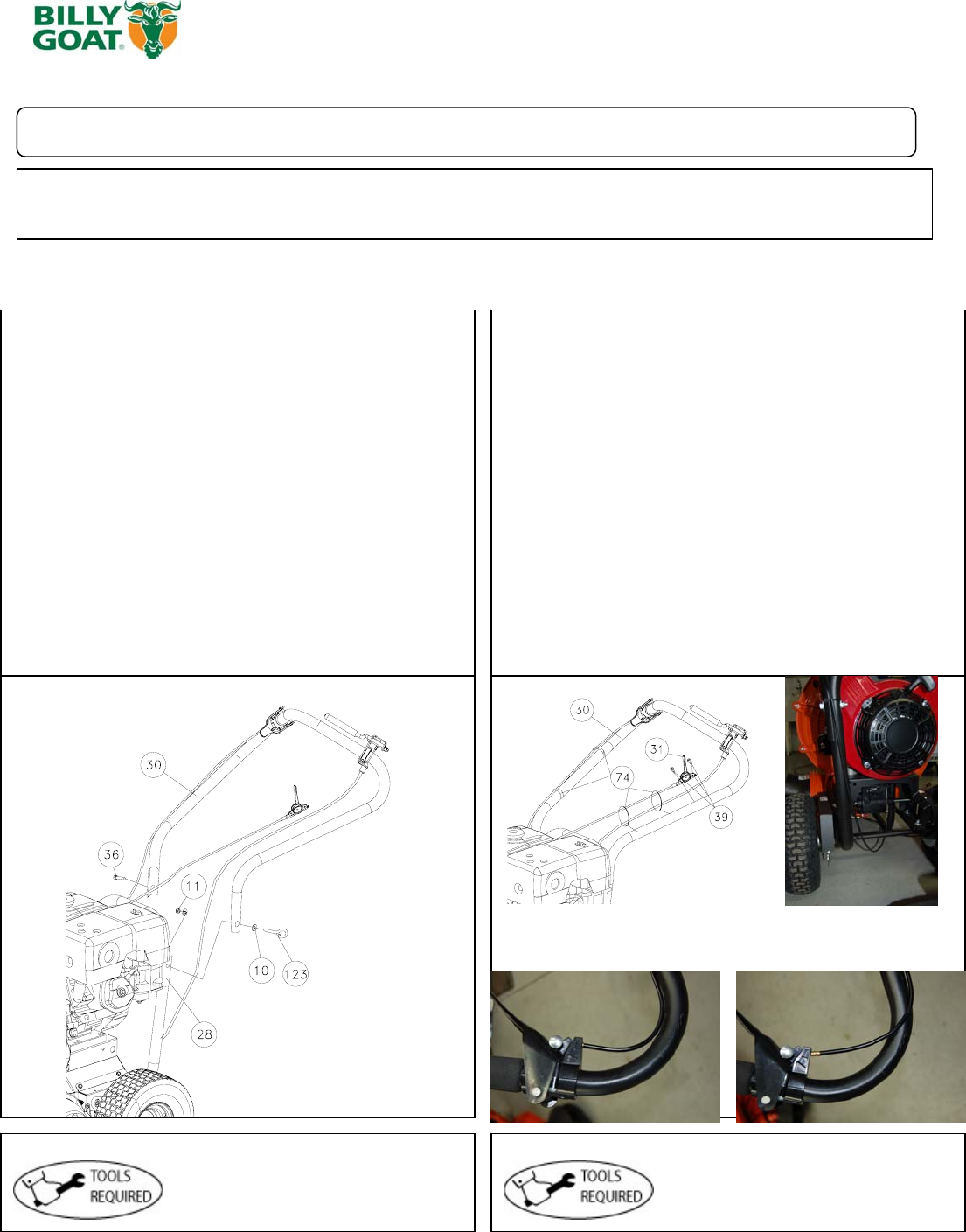 BILLY GOAT®

30

36

11

10

123

28

30

31

74

39

TOOLS REQUIRED

TOOLS REQUIRED