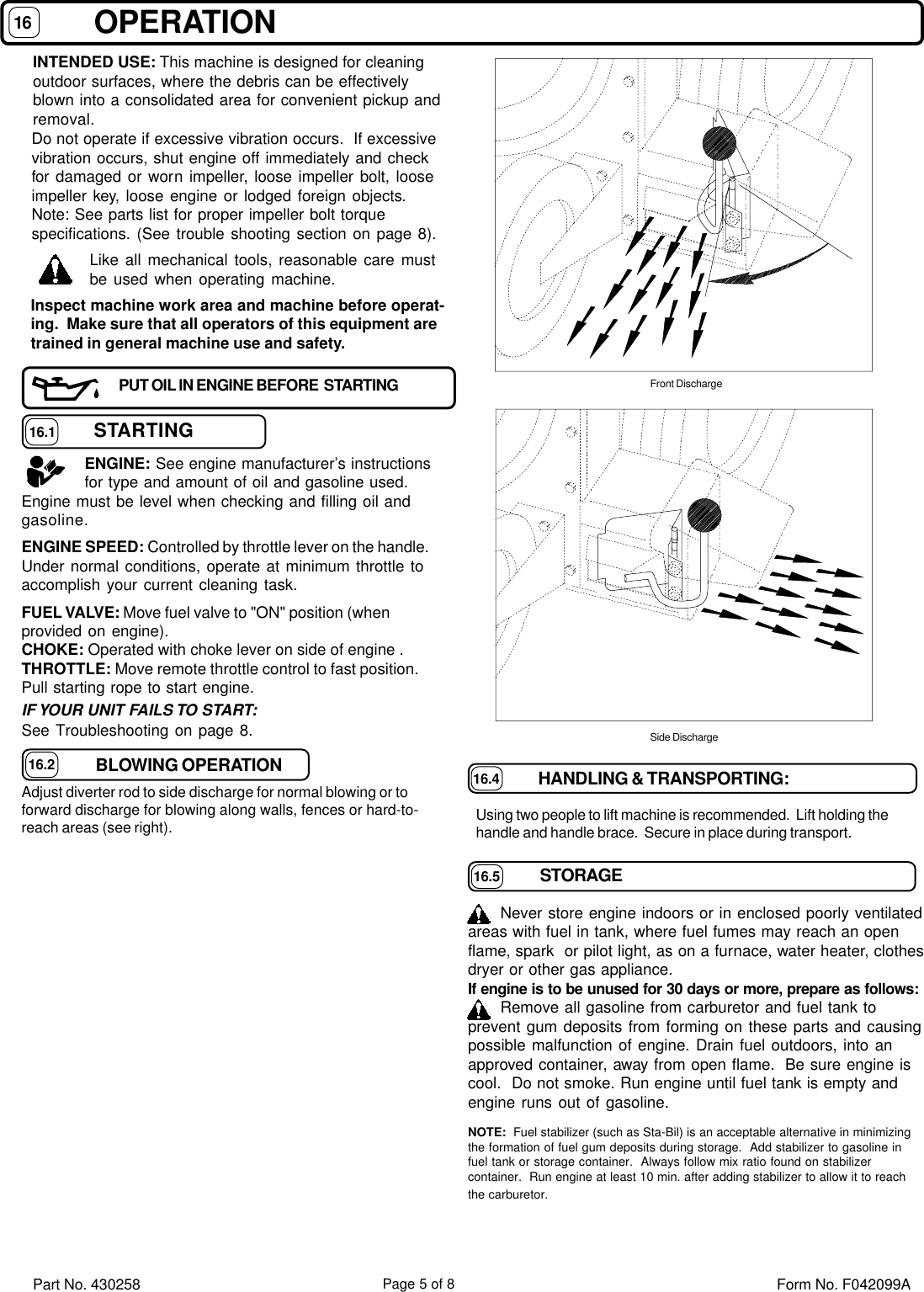 16 OPERATION

INTENDED USE: This machine is designed for cleaning outdoor surfaces, where the debris can be effectively blown into a consolidated area for convenient pickup and removal.
Do not operate if excessive vibration occurs. If excessive vibration occurs, shut engine off immediately and check for damaged or worn impeller, loose impeller bolt, loose impeller key, loose engine or lodged foreign objects. Note: See parts list for proper impeller bolt torque specifications. (See trouble shooting section on page 8).

Like all mechanical tools, reasonable care must be used when operating machine.

Inspect machine work area and machine before operating. Make sure that all operators of this equipment are trained in general machine use and safety.

PUT OIL IN ENGINE BEFORE STARTING

16.1 STARTING

ENGINE: See engine manufacturer's instructions for type and amount of oil and gasoline used. Engine must be level when checking and filling oil and gasoline.

ENGINE SPEED: Controlled by throttle lever on the handle. Under normal conditions, operate at minimum throttle to accomplish your current cleaning task.

FUEL VALVE: Move fuel valve to "ON" position (when provided on engine).
CHOKE: Operated with choke lever on side of engine .
THROTTLE: Move remote throttle control to fast position. Pull starting rope to start engine.
IF YOUR UNIT FAILS TO START:
See Troubleshooting on page 8.

16.2 BLOWING OPERATION

Adjust diverter rod to side discharge for normal blowing or to forward discharge for blowing along walls, fences or hard-to-reach areas (see right).

Front Discharge

Side Discharge

16.4 HANDLING & TRANSPORTING:

Using two people to lift machine is recommended. Lift holding the handle and handle brace. Secure in place during transport.

16.5 STORAGE

Never store engine indoors or in enclosed poorly ventilated areas with fuel in tank, where fuel fumes may reach an open flame, spark or pilot light, as on a furnace, water heater, clothes dryer or other gas appliance.
If engine is to be unused for 30 days or more, prepare as follows:
Remove all gasoline from carburetor and fuel tank to prevent gum deposits from forming on these parts and causing possible malfunction of engine. Drain fuel outdoors, into an approved container, away from open flame. Be sure engine is cool. Do not smoke. Run engine until fuel tank is empty and engine runs out of gasoline.

NOTE: Fuel stabilizer (such as Sta-Bil) is an acceptable alternative in minimizing the formation of fuel gum deposits during storage. Add stabilizer to gasoline in fuel tank or storage container. Always follow mix ratio found on stabilizer container. Run engine at least 10 min. after adding stabilizer to allow it to reach the carburetor.

Part No. 430258 Page 5 of 8 Form No. F042099A