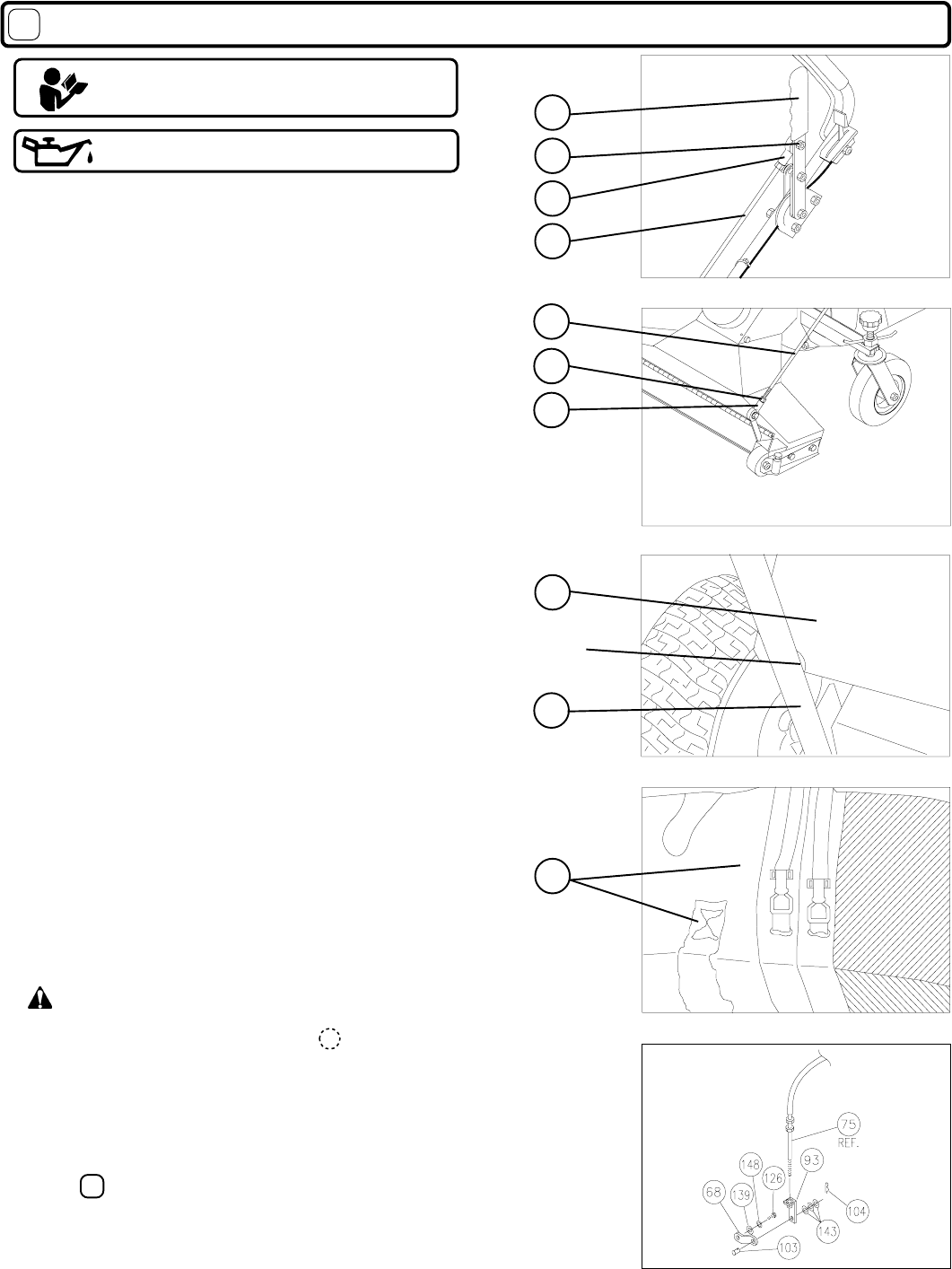 75
REF.

148

126

93

68

139

104

143

103