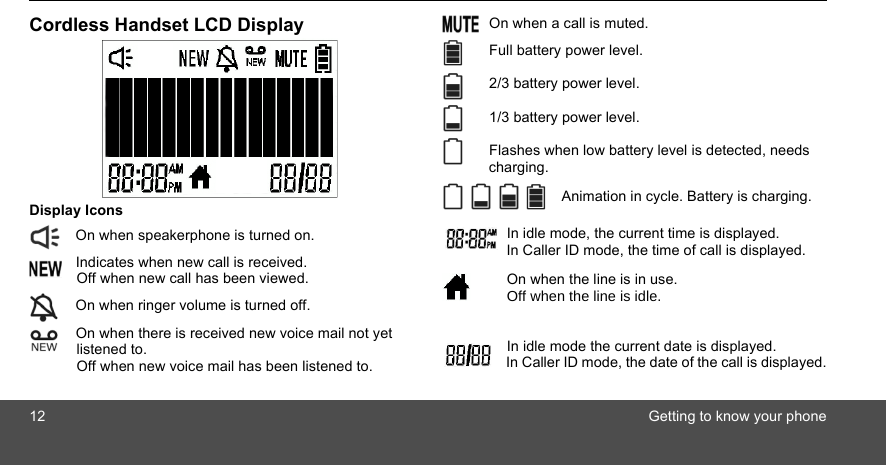 Cordless Handset LCD Display

NEW NEW MUTE

88:88 AM PM 88/88

Display Icons

On when speakerphone is turned on.

NEW Indicates when new call is received. Off when new call has been viewed.

On when ringer volume is turned off.

NEW On when there is received new voice mail not yet listened to. Off when new voice mail has been listened to.

MUTE On when a call is muted.

Full battery power level.

2/3 battery power level.

1/3 battery power level.

Flashes when low battery level is detected, needs charging.

Animation in cycle. Battery is charging.

88:88 AM PM In idle mode, the current time is displayed. In Caller ID mode, the time of call is displayed.

On when the line is in use. Off when the line is idle.

88/88 In idle mode the current date is displayed. In Caller ID mode, the date of the call is displayed.

12

Getting to know your phone