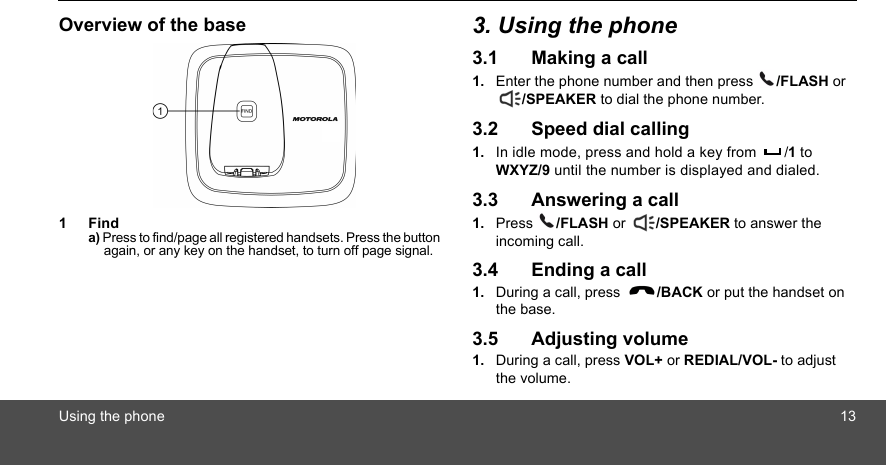 Overview of the base

1

FIND

MOTOROLA

1 Find

a) Press to find/page all registered handsets. Press the button again, or any key on the handset, to turn off page signal.

3. Using the phone

3.1 Making a call

1. Enter the phone number and then press /FLASH or /SPEAKER to dial the phone number.

3.2 Speed dial calling

1. In idle mode, press and hold a key from /1 to WXYZ/9 until the number is displayed and dialed.

3.3 Answering a call

1. Press /FLASH or /SPEAKER to answer the incoming call.

3.4 Ending a call

1. During a call, press /BACK or put the handset on the base.

3.5 Adjusting volume

1. During a call, press VOL+ or REDIAL/VOL- to adjust the volume.

Using the phone

13