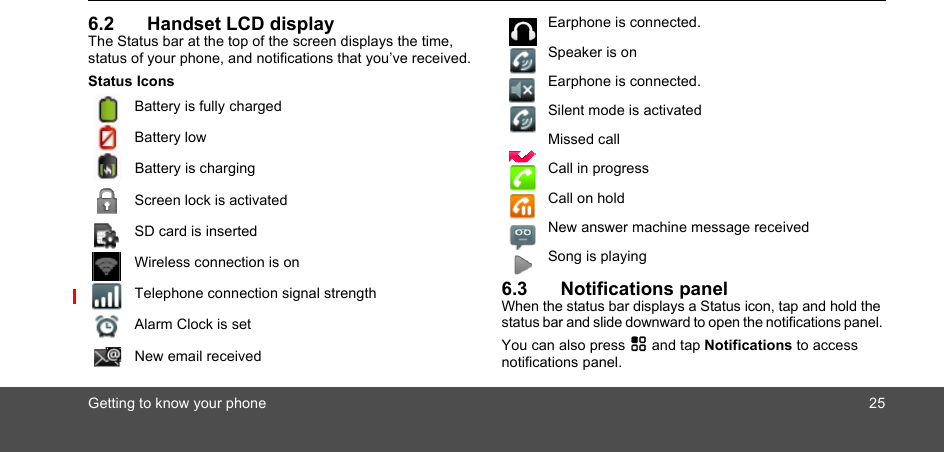 6.2 Handset LCD display
The Status bar at the top of the screen displays the time, status of your phone, and notifications that you've received.

Status Icons

Battery is fully charged

Battery low

Battery is charging

Screen lock is activated

SD card is inserted

Wireless connection is on

Telephone connection signal strength

Alarm Clock is set

New email received

Earphone is connected.

Speaker is on

Earphone is connected.

Silent mode is activated

Missed call

Call in progress

Call on hold

New answer machine message received

Song is playing

6.3 Notifications panel
When the status bar displays a Status icon, tap and hold the status bar and slide downward to open the notifications panel.

You can also press and tap **Notifications** to access notifications panel.

Getting to know your phone 25