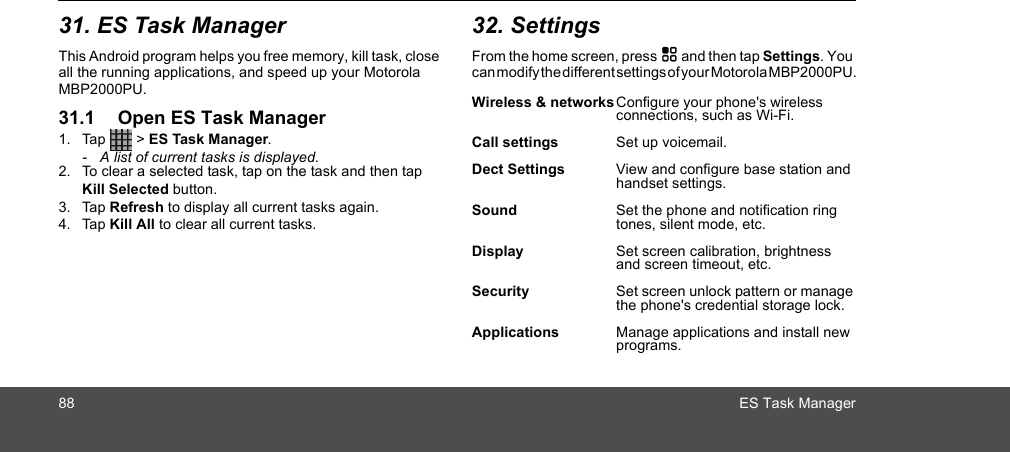 31. ES Task Manager

This Android program helps you free memory, kill task, close all the running applications, and speed up your Motorola MBP2000PU.

31.1 Open ES Task Manager

1. Tap > ES Task Manager.
- A list of current tasks is displayed.
2. To clear a selected task, tap on the task and then tap Kill Selected button.
3. Tap Refresh to display all current tasks again.
4. Tap Kill All to clear all current tasks.

32. Settings

From the home screen, press and then tap Settings. You can modify the different settings of your Motorola MBP2000PU.

| | |
|---|---|
| Wireless & networks | Configure your phone's wireless connections, such as Wi-Fi. |
| Call settings | Set up voicemail. |
| Dect Settings | View and configure base station and handset settings. |
| Sound | Set the phone and notification ring tones, silent mode, etc. |
| Display | Set screen calibration, brightness and screen timeout, etc. |
| Security | Set screen unlock pattern or manage the phone's credential storage lock. |
| Applications | Manage applications and install new programs. |

88 ES Task Manager