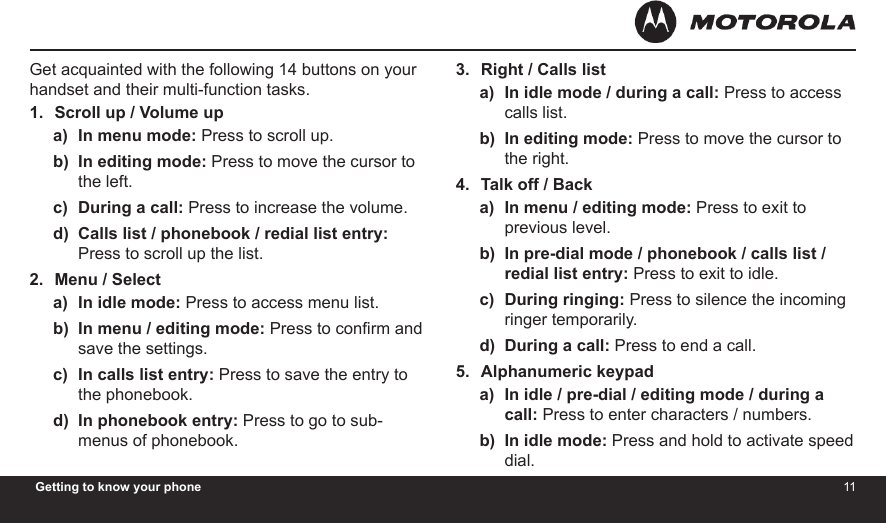 MOTOROLA

Get acquainted with the following 14 buttons on your handset and their multi-function tasks.

1. Scroll up / Volume up

a) In menu mode: Press to scroll up.

b) In editing mode: Press to move the cursor to the left.

c) During a call: Press to increase the volume.

d) Calls list / phonebook / redial list entry: Press to scroll up the list.

2. Menu / Select

a) In idle mode: Press to access menu list.

b) In menu / editing mode: Press to confirm and save the settings.

c) In calls list entry: Press to save the entry to the phonebook.

d) In phonebook entry: Press to go to sub-menus of phonebook.

3. Right / Calls list

a) In idle mode / during a call: Press to access calls list.

b) In editing mode: Press to move the cursor to the right.

4. Talk off / Back

a) In menu / editing mode: Press to exit to previous level.

b) In pre-dial mode / phonebook / calls list / redial list entry: Press to exit to idle.

c) During ringing: Press to silence the incoming ringer temporarily.

d) During a call: Press to end a call.

5. Alphanumeric keypad

a) In idle / pre-dial / editing mode / during a call: Press to enter characters / numbers.

b) In idle mode: Press and hold to activate speed dial.

Getting to know your phone

11