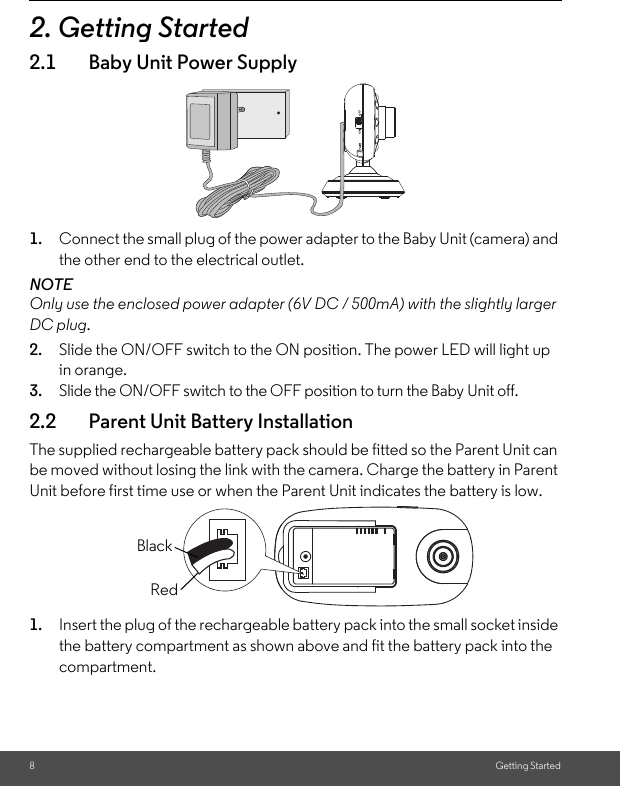 2. Getting Started

2.1 Baby Unit Power Supply

1. Connect the small plug of the power adapter to the Baby Unit (camera) and the other end to the electrical outlet.

NOTE
Only use the enclosed power adapter (6V DC / 500mA) with the slightly larger DC plug.

2. Slide the ON/OFF switch to the ON position. The power LED will light up in orange.
3. Slide the ON/OFF switch to the OFF position to turn the Baby Unit off.

2.2 Parent Unit Battery Installation

The supplied rechargeable battery pack should be fitted so the Parent Unit can be moved without losing the link with the camera. Charge the battery in Parent Unit before first time use or when the Parent Unit indicates the battery is low.

Black
Red

1. Insert the plug of the rechargeable battery pack into the small socket inside the battery compartment as shown above and fit the battery pack into the compartment.

8 Getting Started