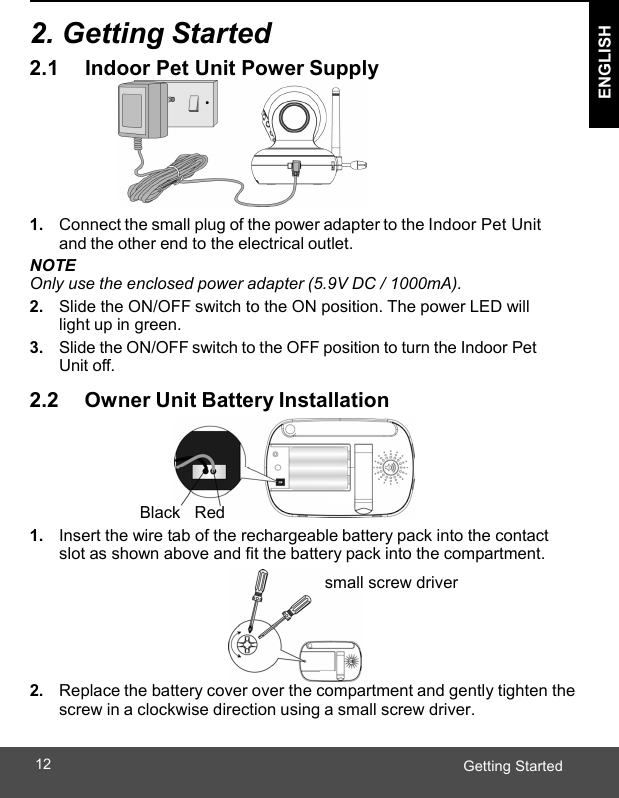 ENGLISH

2. Getting Started

2.1 Indoor Pet Unit Power Supply

1. Connect the small plug of the power adapter to the Indoor Pet Unit and the other end to the electrical outlet.

NOTE
Only use the enclosed power adapter (5.9V DC / 1000mA).

2. Slide the ON/OFF switch to the ON position. The power LED will light up in green.

3. Slide the ON/OFF switch to the OFF position to turn the Indoor Pet Unit off.

2.2 Owner Unit Battery Installation

Black Red

1. Insert the wire tab of the rechargeable battery pack into the contact slot as shown above and fit the battery pack into the compartment.

small screw driver

2. Replace the battery cover over the compartment and gently tighten the screw in a clockwise direction using a small screw driver.

12 Getting Started