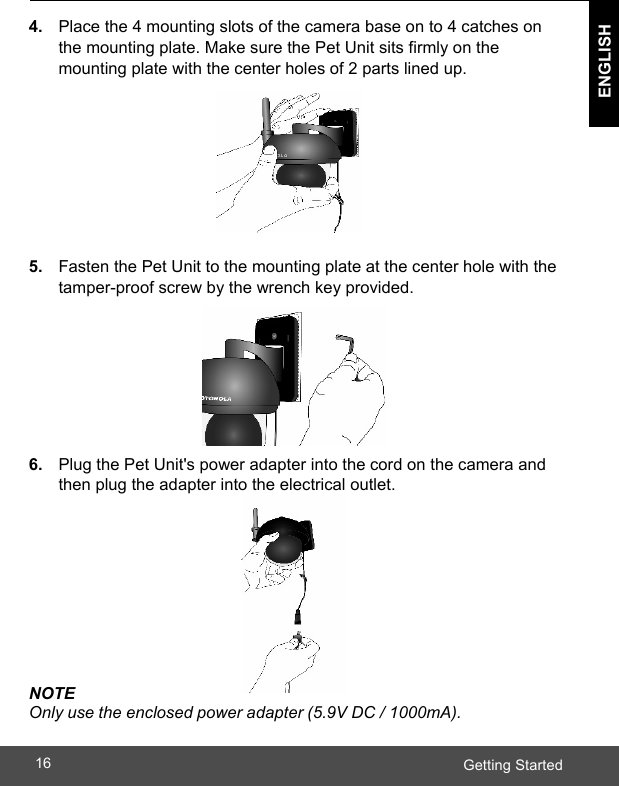 ENGLISH

4. Place the 4 mounting slots of the camera base on to 4 catches on the mounting plate. Make sure the Pet Unit sits firmly on the mounting plate with the center holes of 2 parts lined up.

5. Fasten the Pet Unit to the mounting plate at the center hole with the tamper-proof screw by the wrench key provided.

6. Plug the Pet Unit's power adapter into the cord on the camera and then plug the adapter into the electrical outlet.

NOTE
Only use the enclosed power adapter (5.9V DC / 1000mA).

16 Getting Started