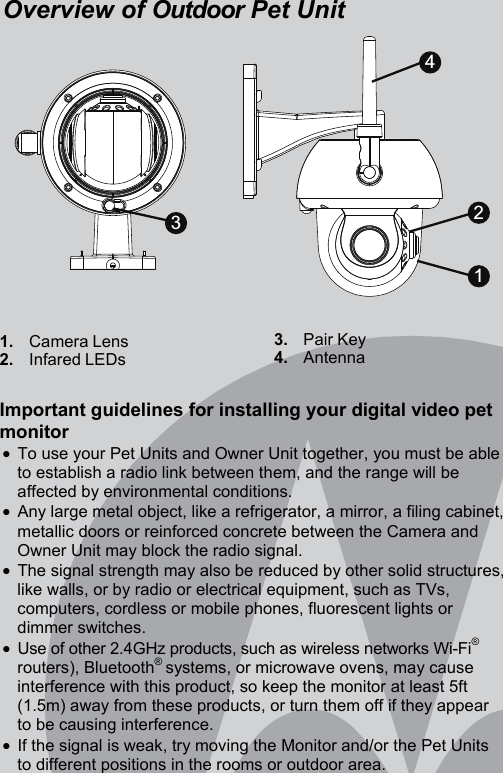 Overview of Outdoor Pet Unit

4

3

2

1

1. Camera Lens
2. Infared LEDs

3. Pair Key
4. Antenna

Important guidelines for installing your digital video pet monitor

• To use your Pet Units and Owner Unit together, you must be able to establish a radio link between them, and the range will be affected by environmental conditions.
• Any large metal object, like a refrigerator, a mirror, a filing cabinet, metallic doors or reinforced concrete between the Camera and Owner Unit may block the radio signal.
• The signal strength may also be reduced by other solid structures, like walls, or by radio or electrical equipment, such as TVs, computers, cordless or mobile phones, fluorescent lights or dimmer switches.
• Use of other 2.4GHz products, such as wireless networks Wi-Fi® routers), Bluetooth® systems, or microwave ovens, may cause interference with this product, so keep the monitor at least 5ft (1.5m) away from these products, or turn them off if they appear to be causing interference.
• If the signal is weak, try moving the Monitor and/or the Pet Units to different positions in the rooms or outdoor area.