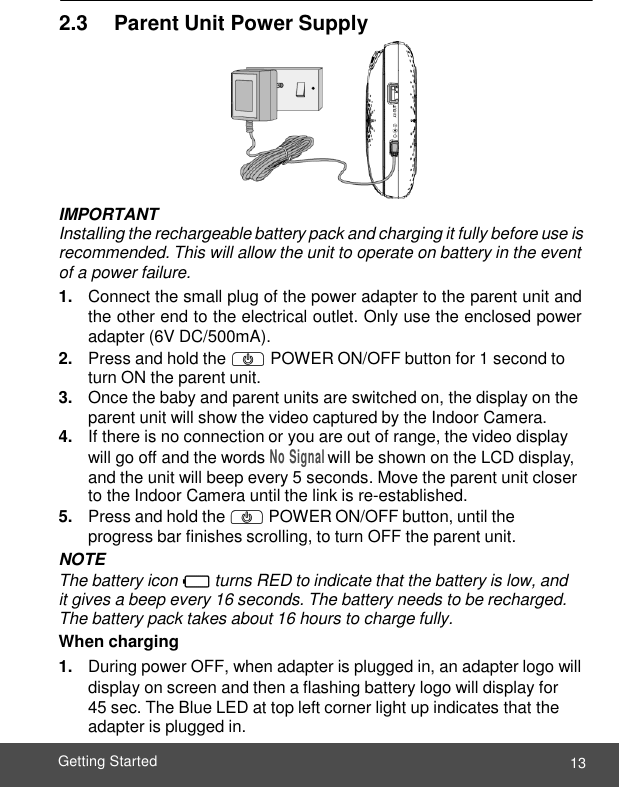 2.3 Parent Unit Power Supply

IMPORTANT
Installing the rechargeable battery pack and charging it fully before use is recommended. This will allow the unit to operate on battery in the event of a power failure.

1. Connect the small plug of the power adapter to the parent unit and the other end to the electrical outlet. Only use the enclosed power adapter (6V DC/500mA).
2. Press and hold the POWER ON/OFF button for 1 second to turn ON the parent unit.
3. Once the baby and parent units are switched on, the display on the parent unit will show the video captured by the Indoor Camera.
4. If there is no connection or you are out of range, the video display will go off and the words No Signal will be shown on the LCD display, and the unit will beep every 5 seconds. Move the parent unit closer to the Indoor Camera until the link is re-established.
5. Press and hold the POWER ON/OFF button, until the progress bar finishes scrolling, to turn OFF the parent unit.

NOTE
The battery icon turns RED to indicate that the battery is low, and it gives a beep every 16 seconds. The battery needs to be recharged. The battery pack takes about 16 hours to charge fully.

When charging
1. During power OFF, when adapter is plugged in, an adapter logo will display on screen and then a flashing battery logo will display for 45 sec. The Blue LED at top left corner light up indicates that the adapter is plugged in.

Getting Started 13