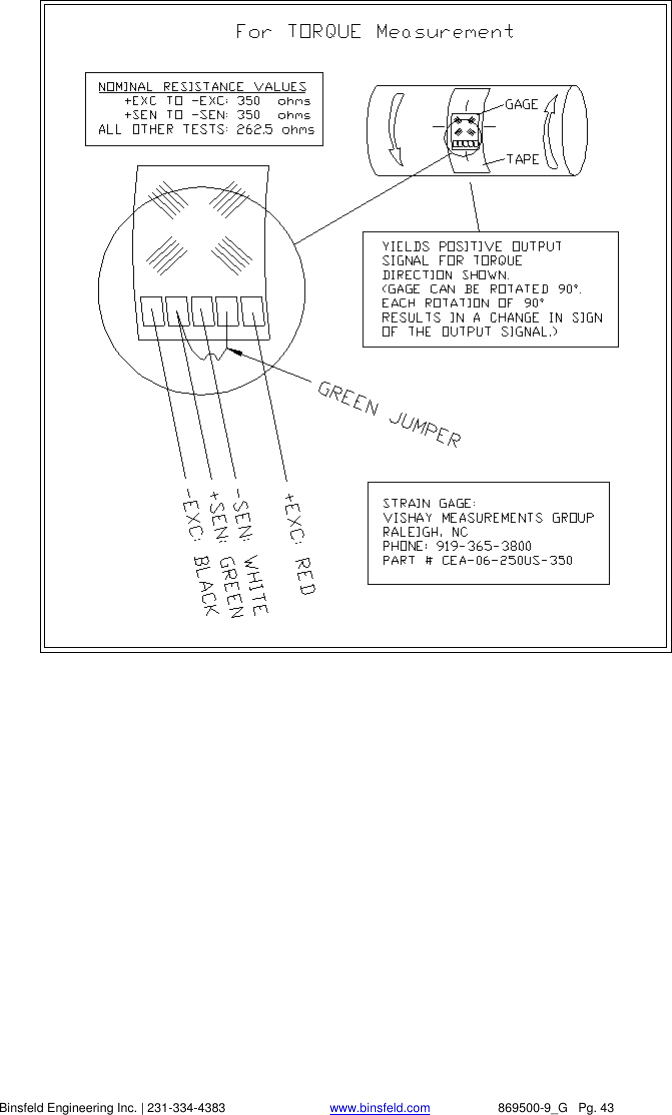 For TORQUE Measurement

NOMINAL RESISTANCE VALUES
+EXC TO -EXC: 350 ohms
+SEN TO -SEN: 350 ohms
ALL OTHER TESTS: 262.5 ohms

GAGE

TAPE

YIELDS POSITIVE OUTPUT SIGNAL FOR TORQUE DIRECTION SHOWN. (GAGE CAN BE ROTATED 90°. EACH ROTATION OF 90° RESULTS IN A CHANGE IN SIGN OF THE OUTPUT SIGNAL.)

GREEN JUMPER

-EXC: BLACK
+SEN: GREEN
-SEN: WHITE
+EXC: RED

STRAIN GAGE:
VISHAY MEASUREMENTS GROUP
RALEIGH, NC
PHONE: 919-365-3800
PART # CEA-06-250US-350

Binsfeld Engineering Inc. | 231-334-4383 www.binsfeld.com 869500-9_G Pg. 43