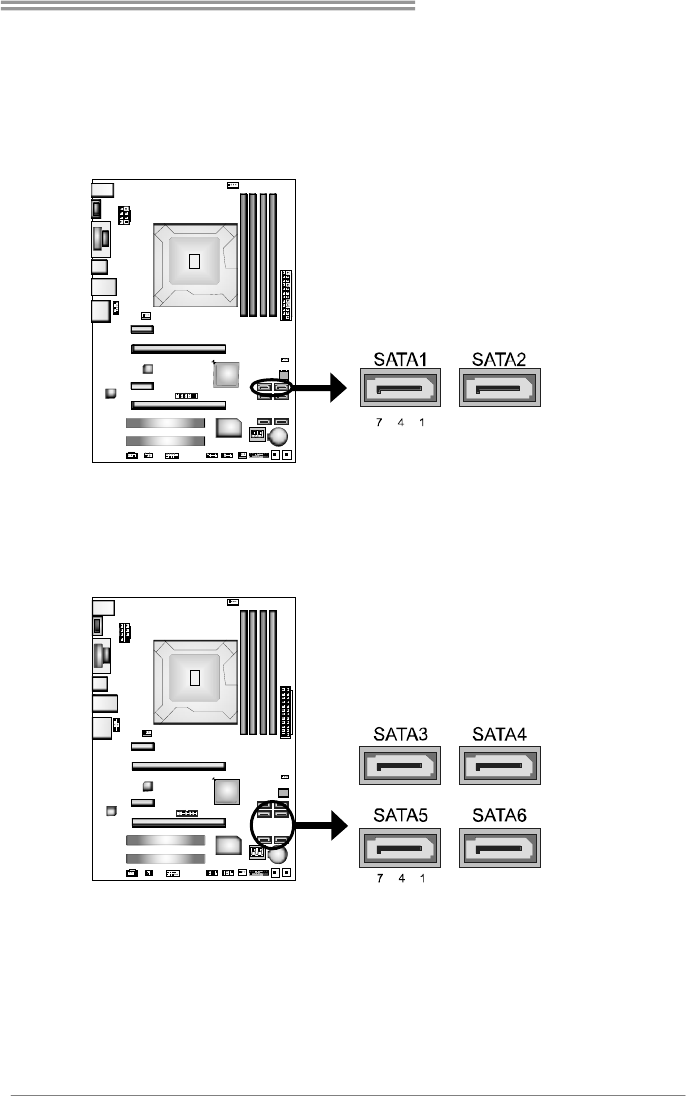 SATA1

SATA2

7 4 1

SATA3

SATA4

SATA5

SATA6

7 4 1